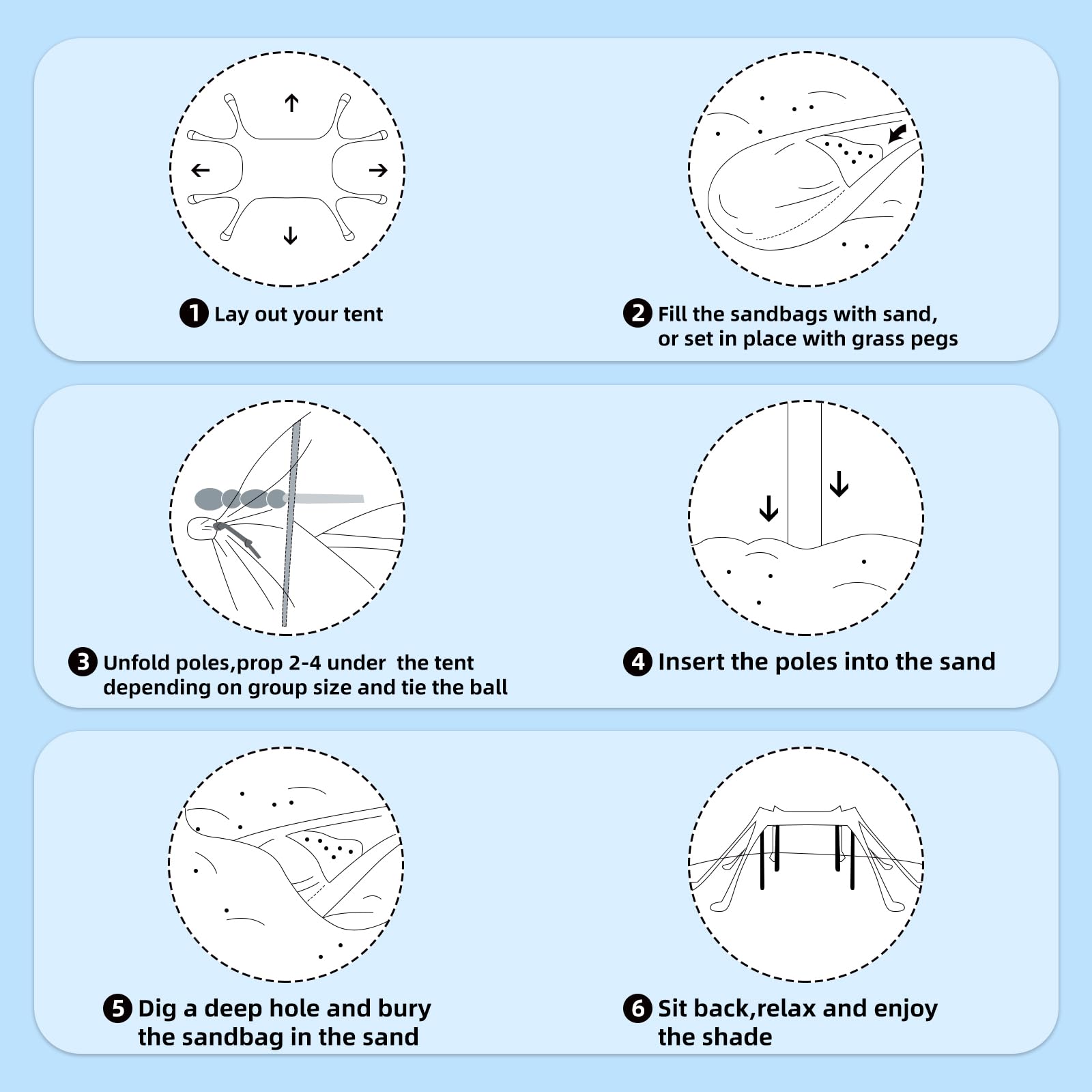 1 Lay out your tent

2 Fill the sandbags with sand, or set in place with grass pegs

3 Unfold poles,prop 2-4 under the tent depending on group size and tie the ball

4 Insert the poles into the sand

5 Dig a deep hole and bury the sandbag in the sand

6 Sit back,relax and enjoy the shade