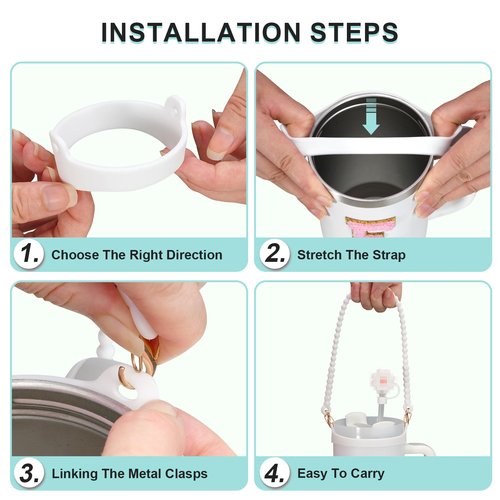 INSTALLATION STEPS

1. Choose The Right Direction

2. Stretch The Strap

3. Linking The Metal Clasps

4. Easy To Carry