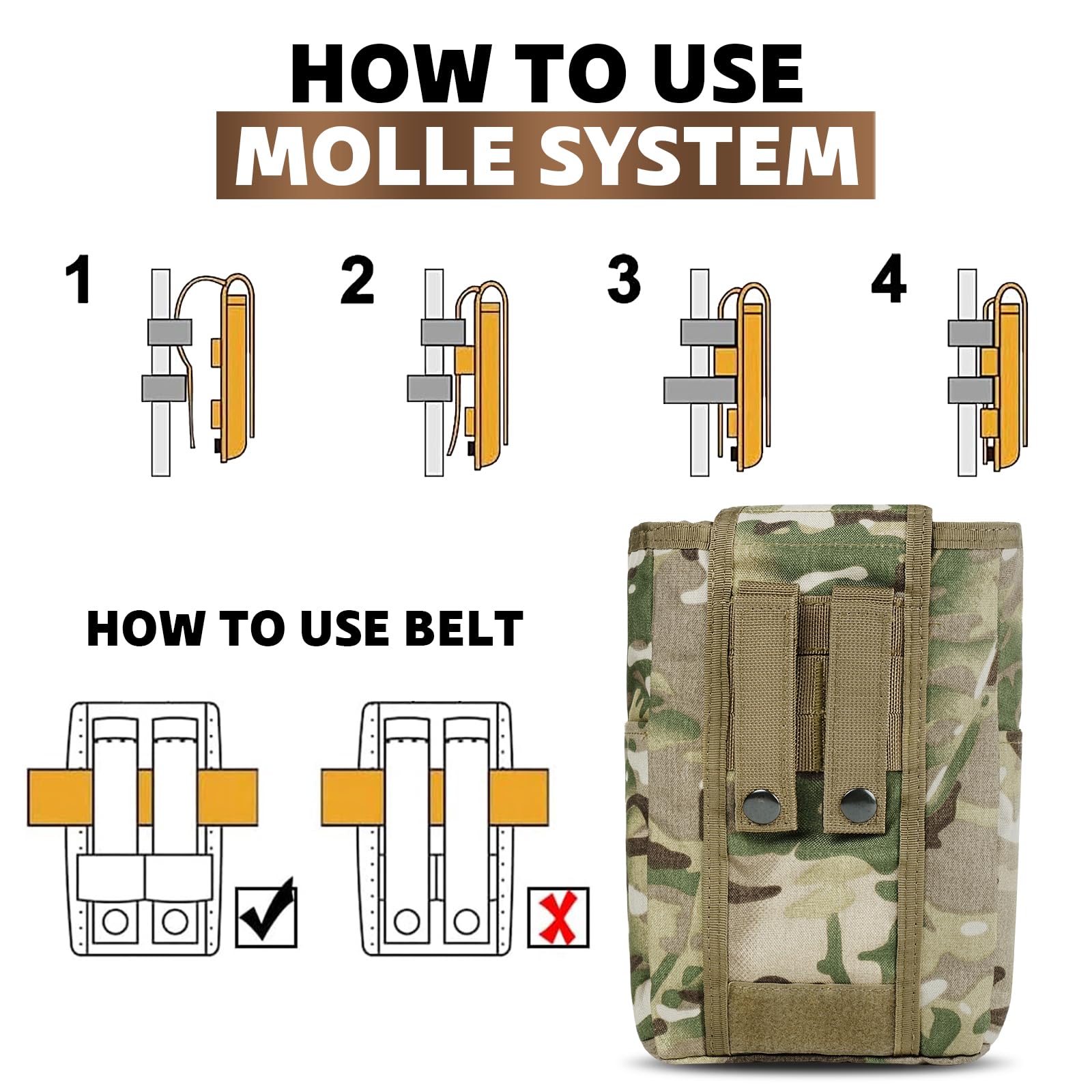 HOW TO USE
MOLLE SYSTEM

1

2

3

4

HOW TO USE BELT