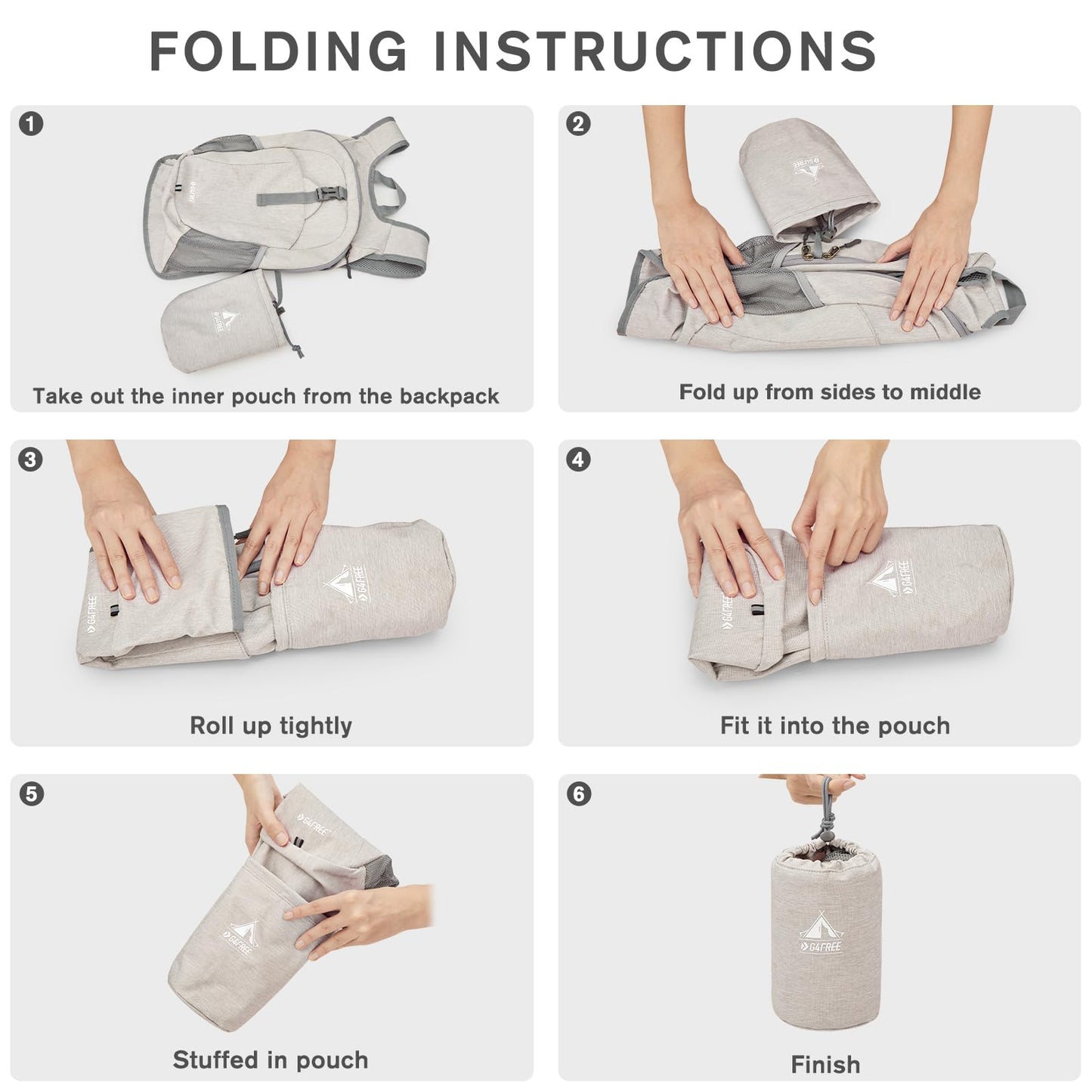 FOLDING INSTRUCTIONS

1
G4FREE
G4FREE
Take out the inner pouch from the backpack

2
G4FREE
Fold up from sides to middle

3
G4FREE
G4FREE
Roll up tightly

4
G4FREE
G4FREE
Fit it into the pouch

5
G4FREE
G4FREE
Stuffed in pouch

6
G4FREE
Finish