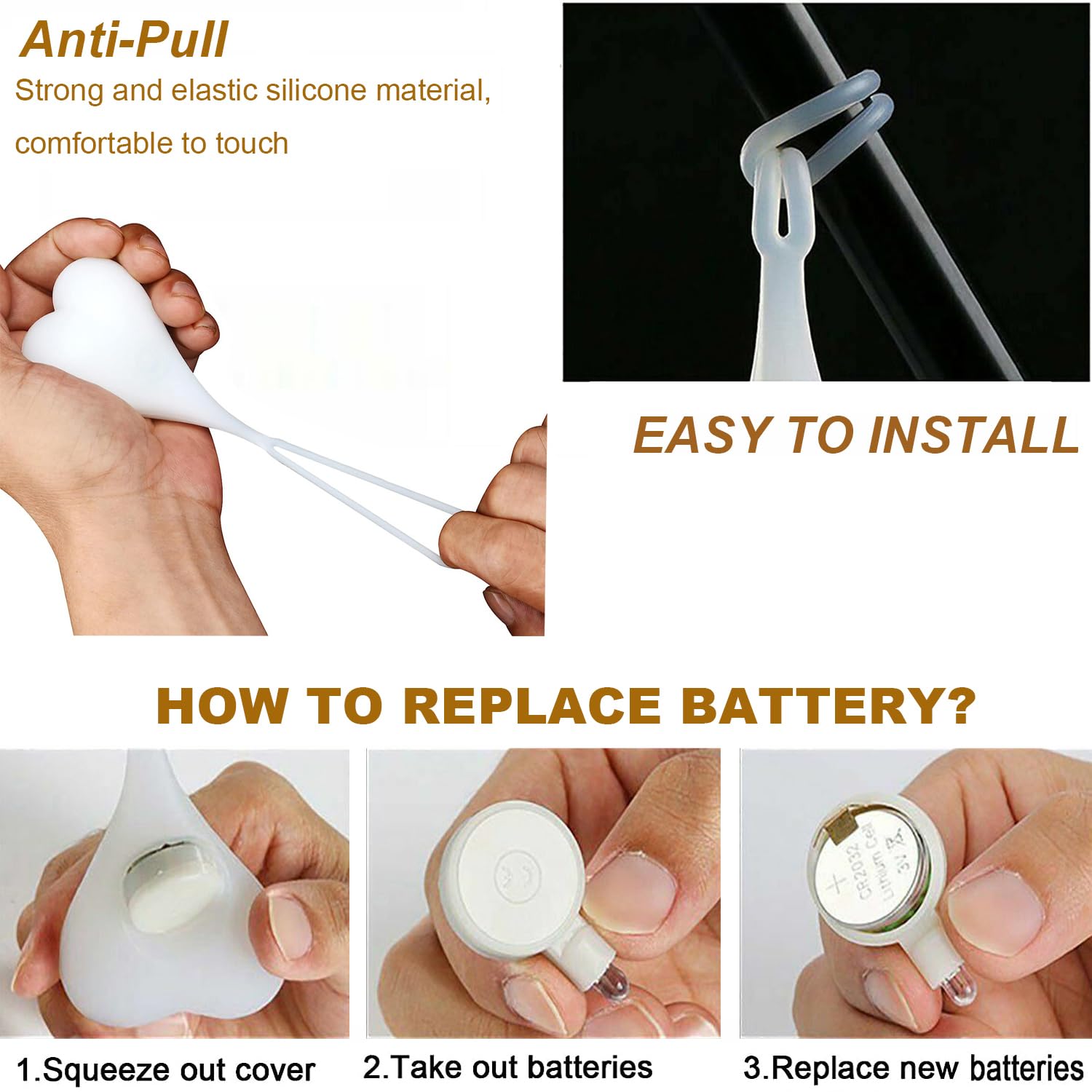 Anti-Pull
Strong and elastic silicone material, comfortable to touch

EASY TO INSTALL

HOW TO REPLACE BATTERY?

+
CR2032
Lithium Cell
3V

1.Squeeze out cover

2.Take out batteries

3.Replace new batteries