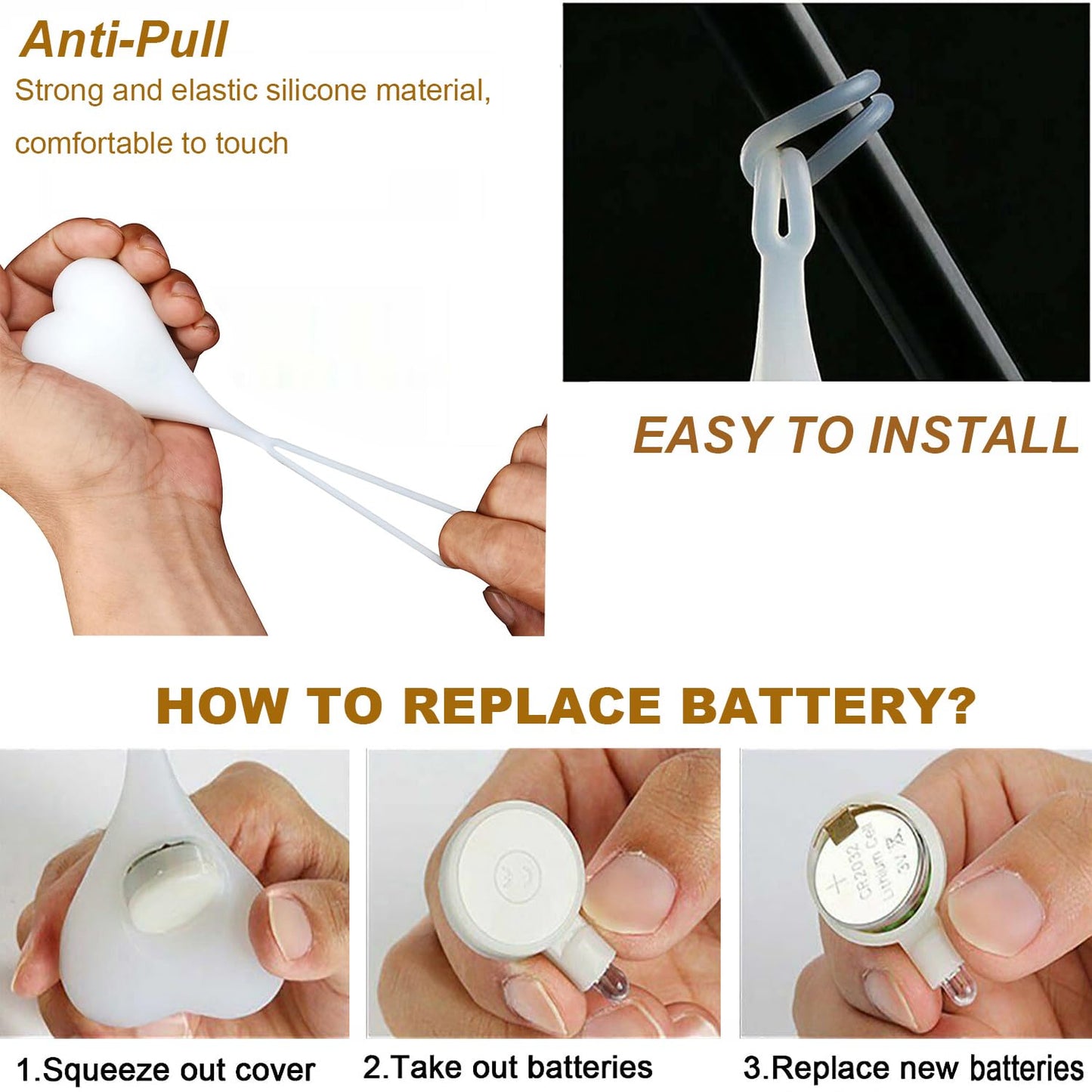 Anti-Pull

Strong and elastic silicone material, comfortable to touch

EASY TO INSTALL

HOW TO REPLACE BATTERY?

+ CR2032 Lithium Cell 3V

1.Squeeze out cover

2.Take out batteries

3.Replace new batteries