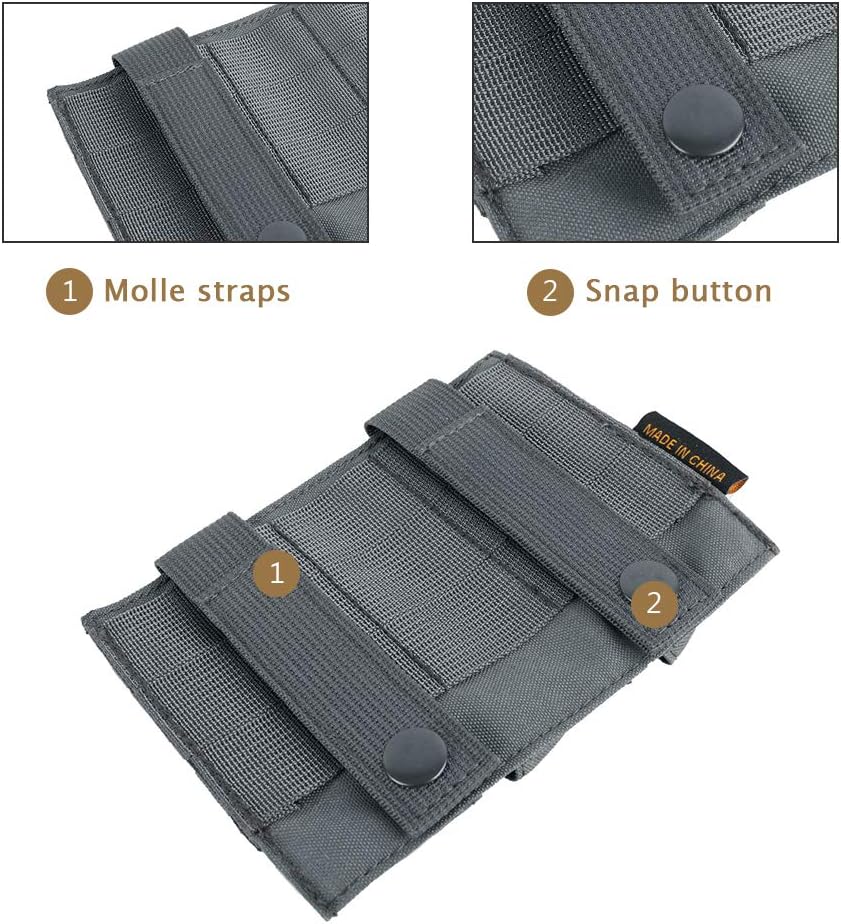 1 Molle straps

2 Snap button

MADE IN CHINA

1

2