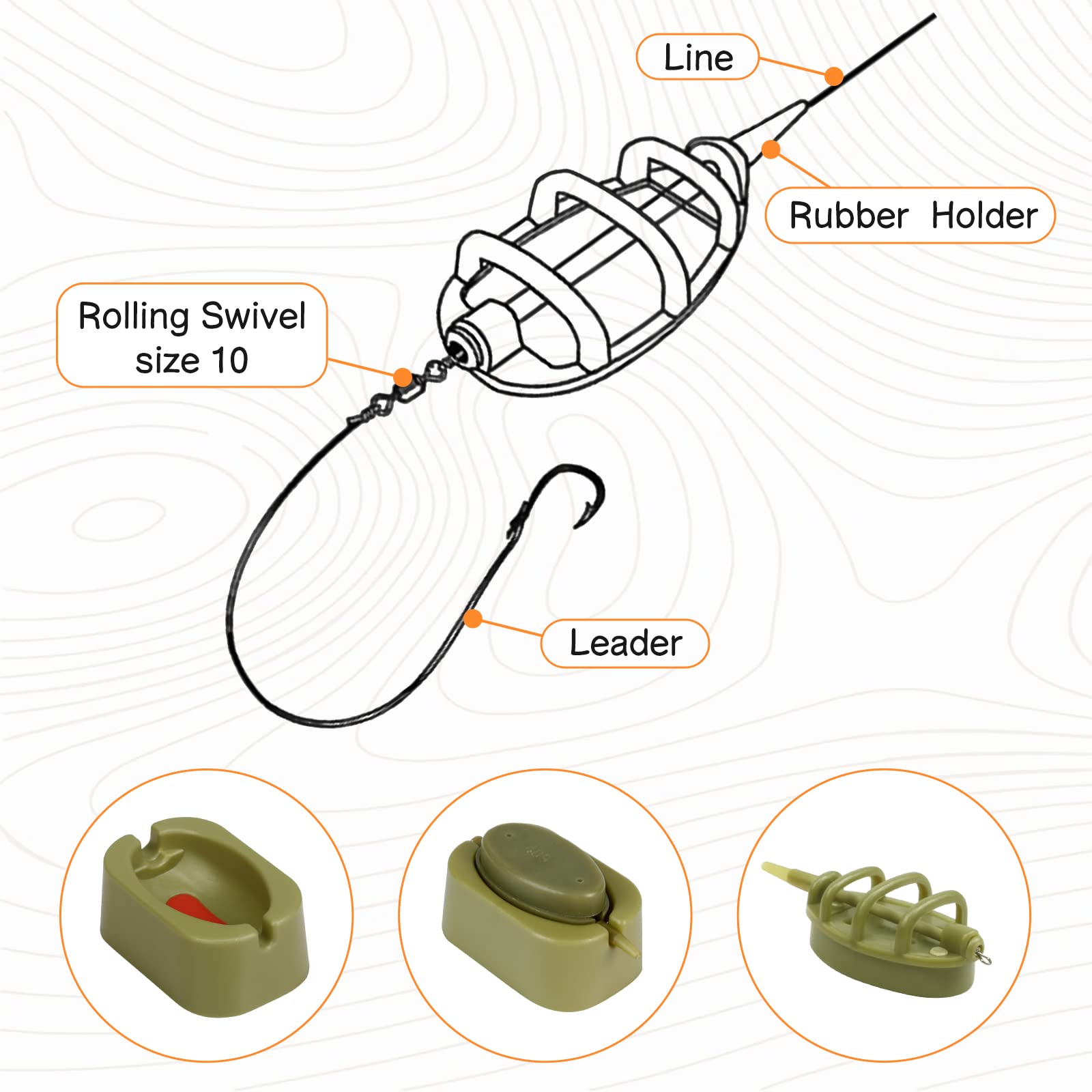 Line

Rubber Holder

Rolling Swivel size 10

Leader