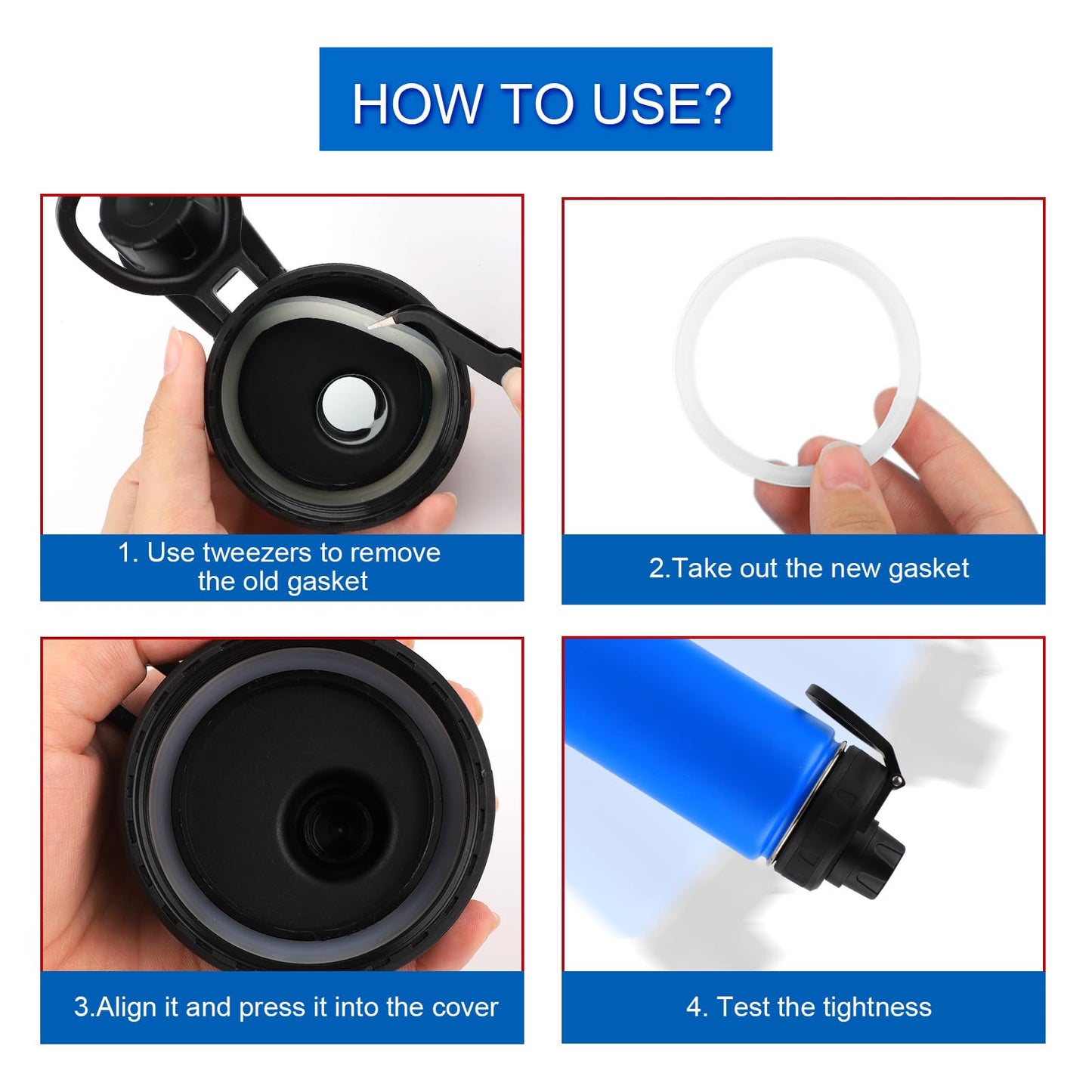 HOW TO USE?

1. Use tweezers to remove the old gasket

2.Take out the new gasket

3.Align it and press it into the cover

4. Test the tightness