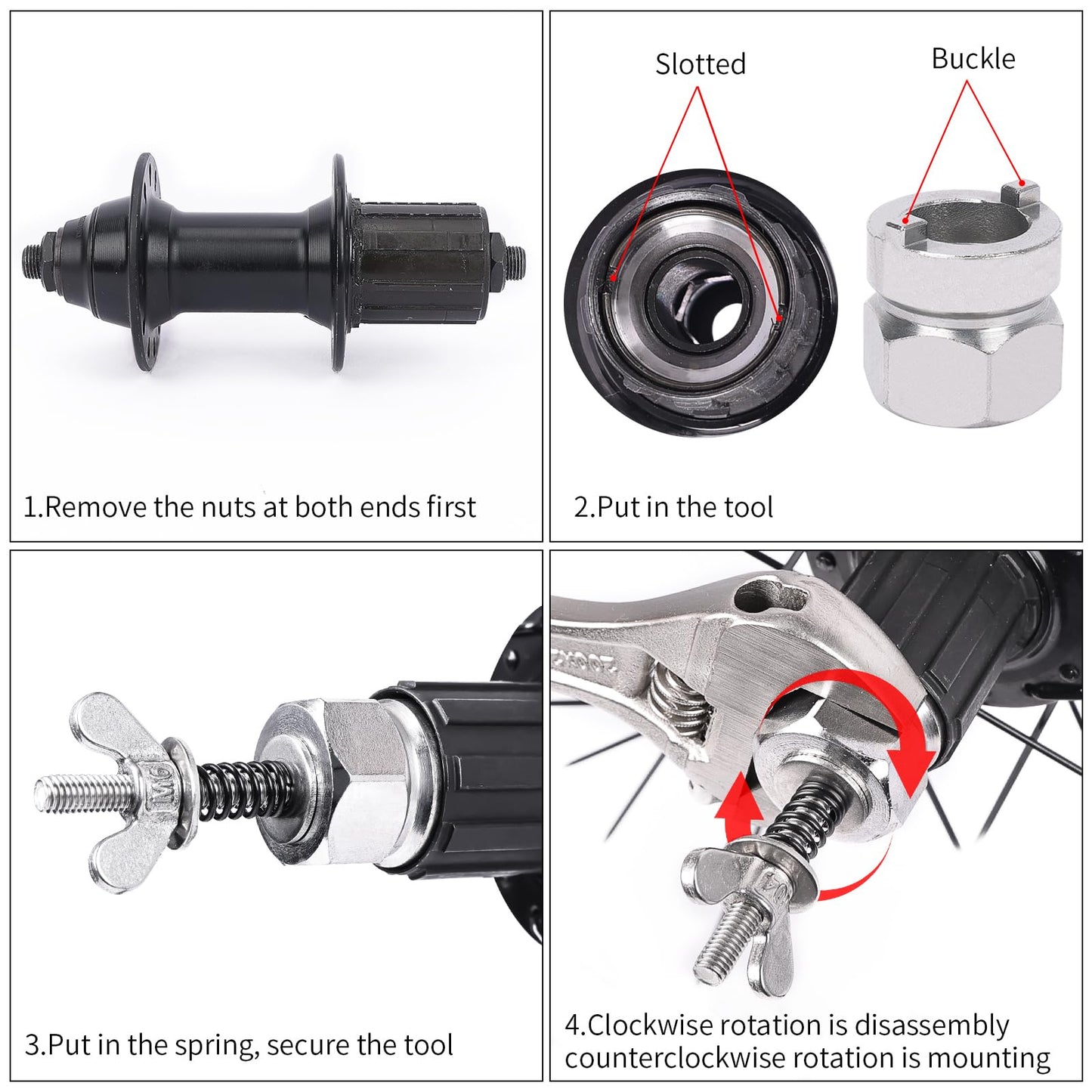 1.Remove the nuts at both ends first

Slotted

Buckle

2.Put in the tool

M6

3.Put in the spring, secure the tool

4.Clockwise rotation is disassembly counterclockwise rotation is mounting