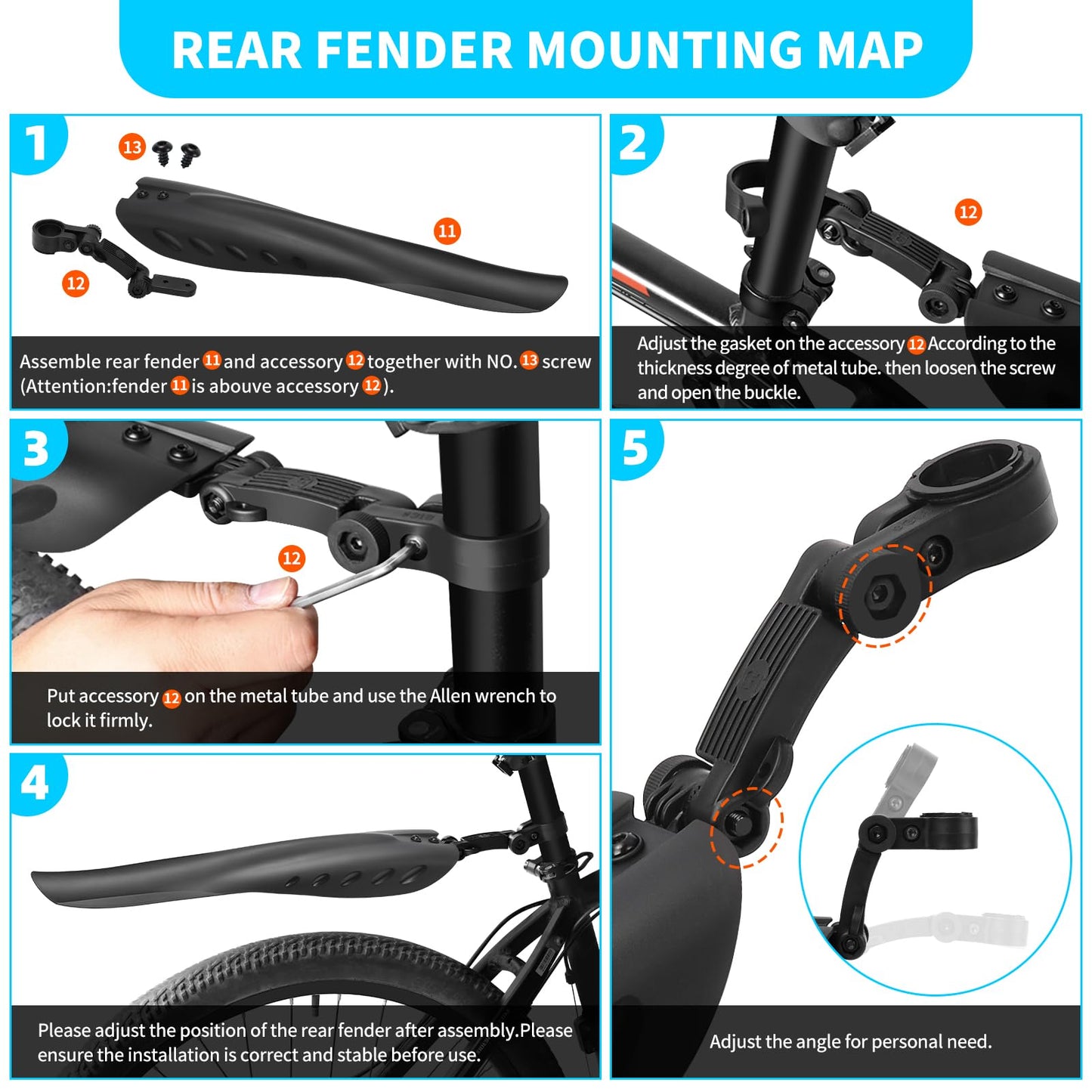 REAR FENDER MOUNTING MAP

1

13

11

12

Assemble rear fender 11 and accessory 12 together with NO. 13 screw (Attention:fender 11 is abouve accessory 12).

2

12

Adjust the gasket on the accessory 12 According to the thickness degree of metal tube. then loosen the screw and open the buckle.

3

12

Put accessory 12 on the metal tube and use the Allen wrench to lock it firmly.

4

Please adjust the position of the rear fender after assembly.Please ensure the installation is correct and stable before use.

5

Adjust the angle for personal need.