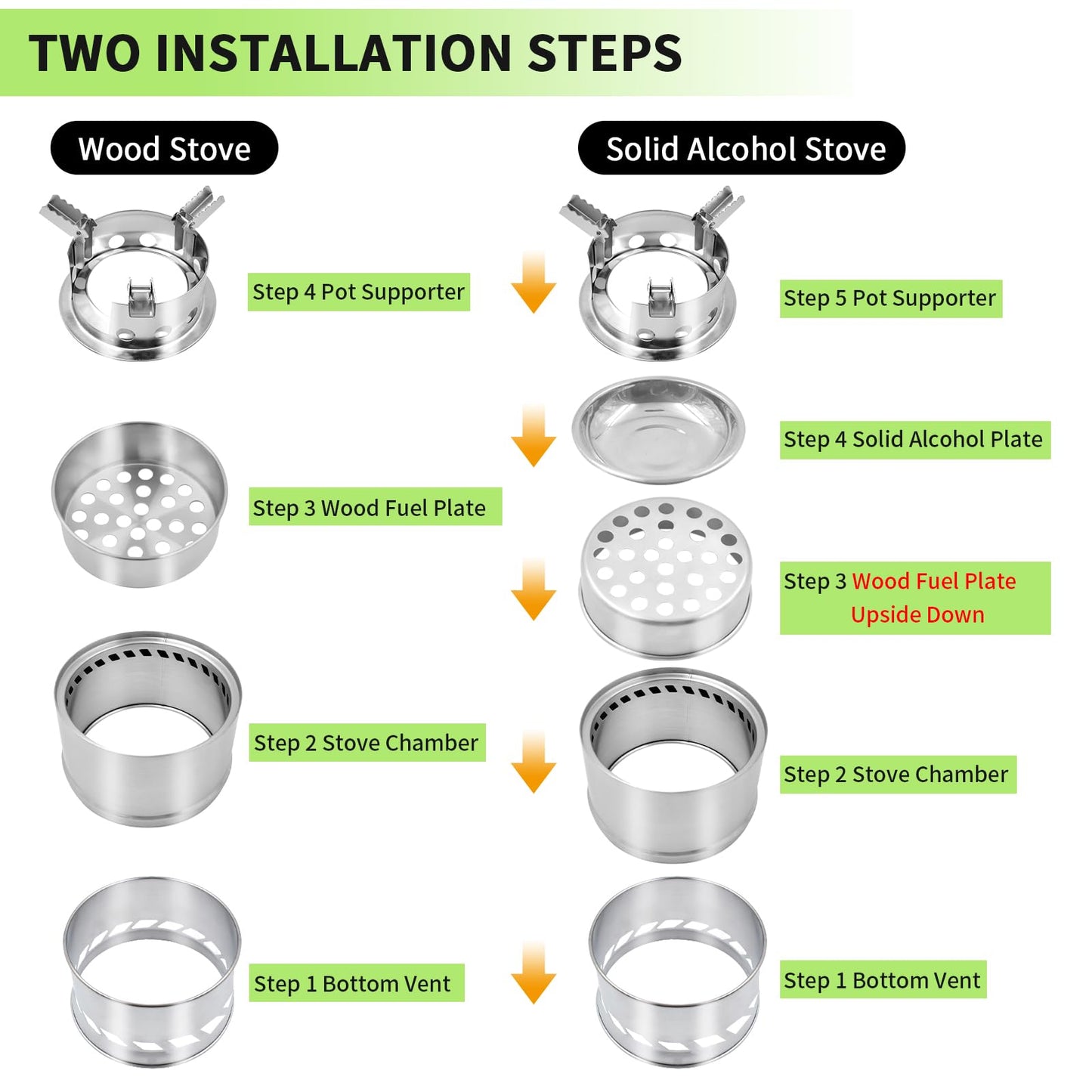 TWO INSTALLATION STEPS

Wood Stove

Step 4 Pot Supporter

Step 3 Wood Fuel Plate

Step 2 Stove Chamber

Step 1 Bottom Vent

Solid Alcohol Stove

Step 5 Pot Supporter

Step 4 Solid Alcohol Plate

Step 3 Wood Fuel Plate Upside Down

Step 2 Stove Chamber

Step 1 Bottom Vent