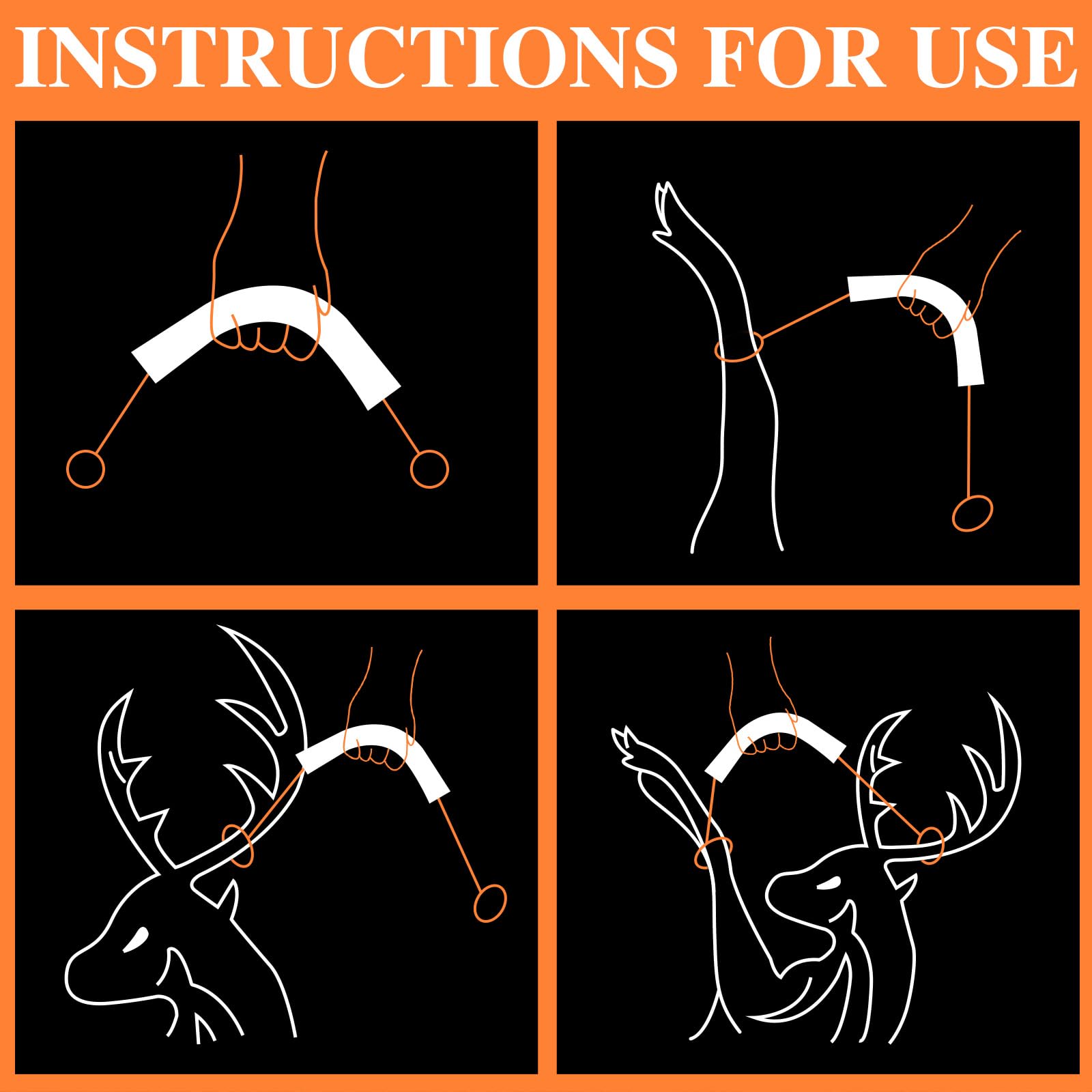 INSTRUCTIONS FOR USE