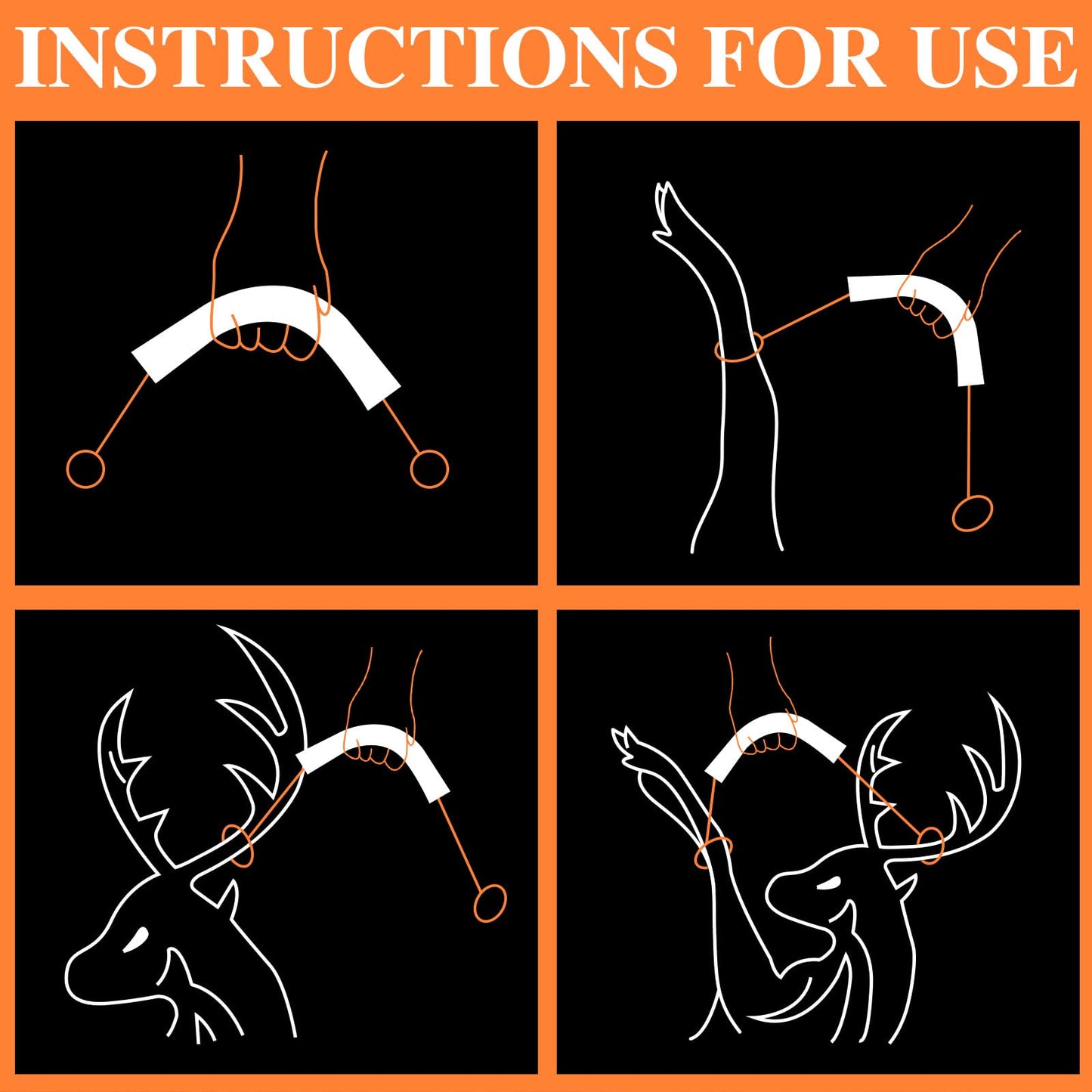 INSTRUCTIONS FOR USE