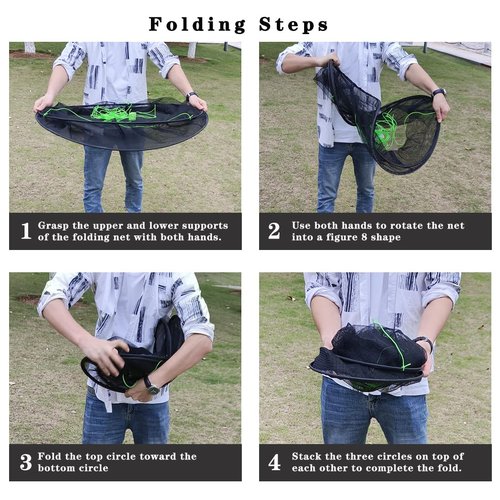 Folding Steps

1 Grasp the upper and lower supports of the folding net with both hands.

2 Use both hands to rotate the net into a figure 8 shape

3 Fold the top circle toward the bottom circle

4 Stack the three circles on top of each other to complete the fold.