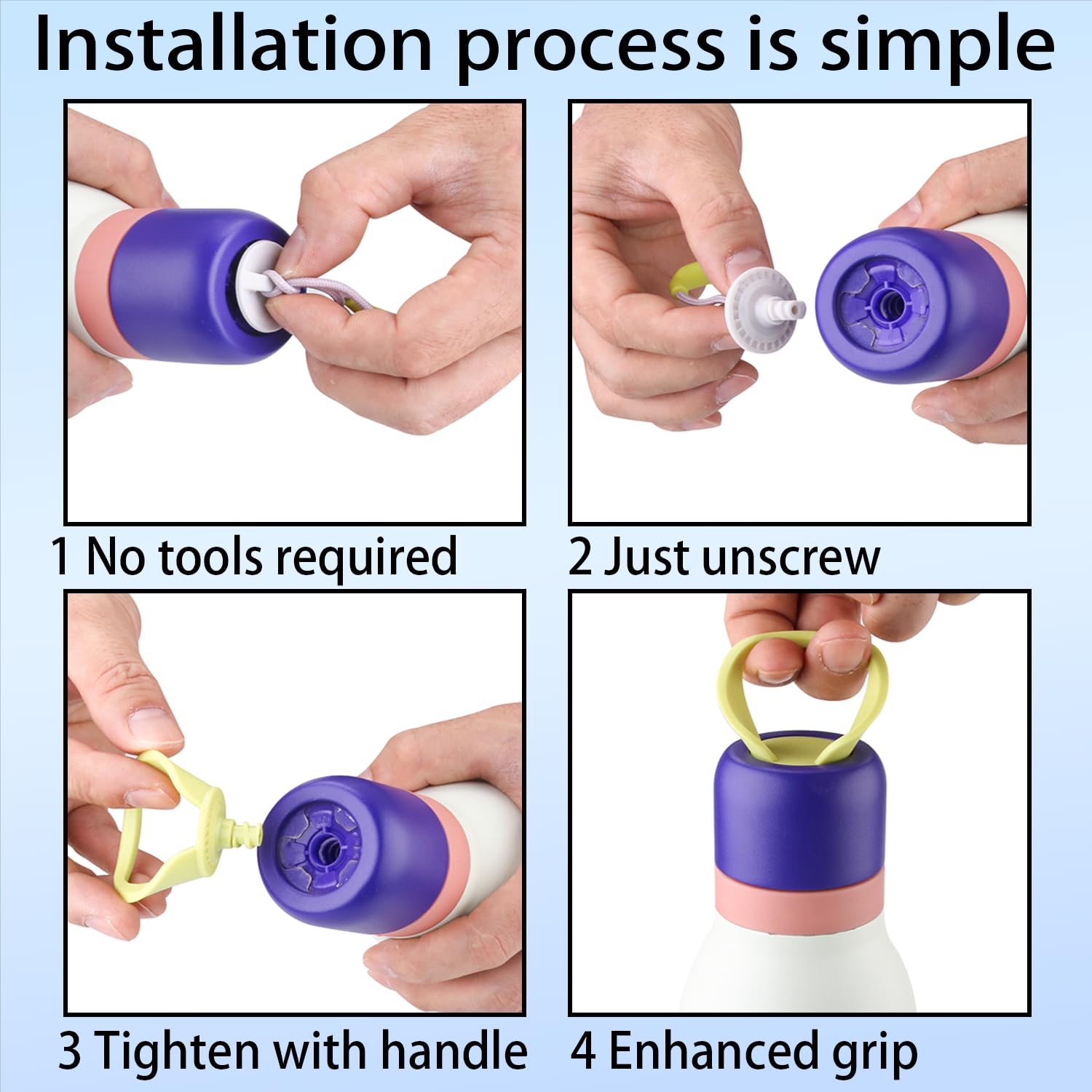 Installation process is simple

1 No tools required

2 Just unscrew

3 Tighten with handle

4 Enhanced grip