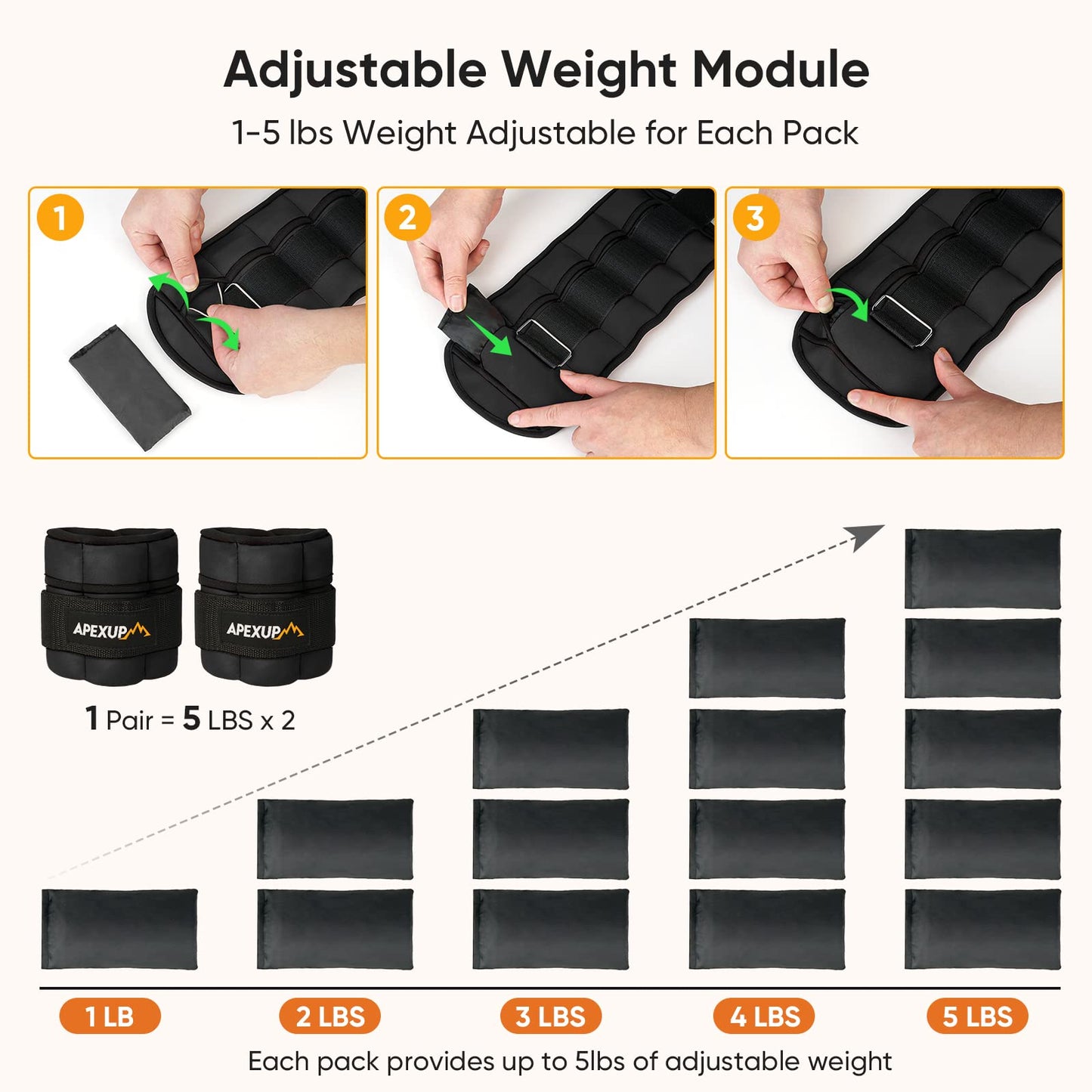 Adjustable Weight Module

1-5 lbs Weight Adjustable for Each Pack

1

2

3

APEXUP

APEXUP

1 Pair = 5 LBS x 2

1 LB

2 LBS

3 LBS

4 LBS

5 LBS

Each pack provides up to 5lbs of adjustable weight