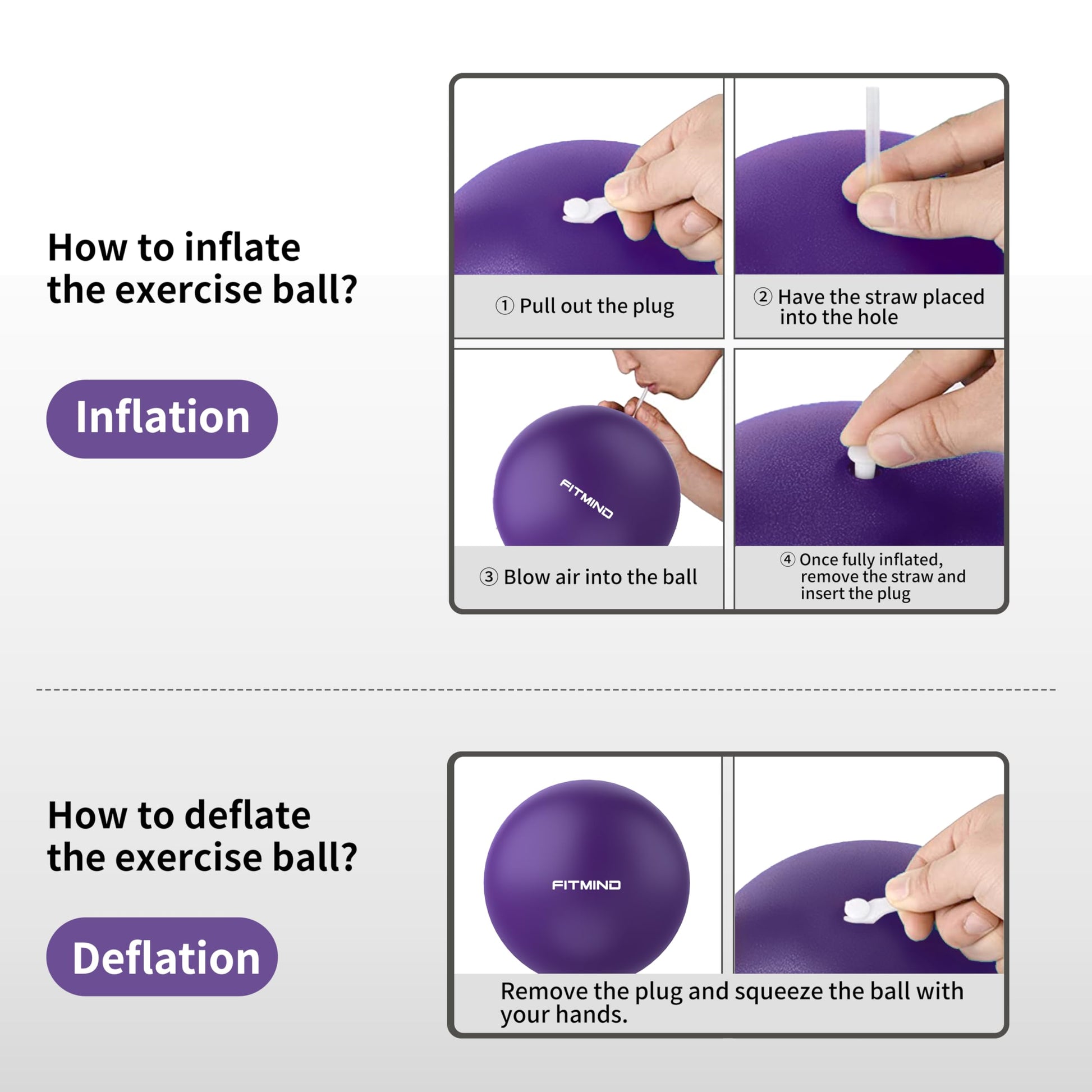 How to inflate the exercise ball?

Inflation

① Pull out the plug

② Have the straw placed into the hole

FITMIND

③ Blow air into the ball

④ Once fully inflated, remove the straw and insert the plug

How to deflate the exercise ball?

Deflation

FITMIND

Remove the plug and squeeze the ball with your hands.