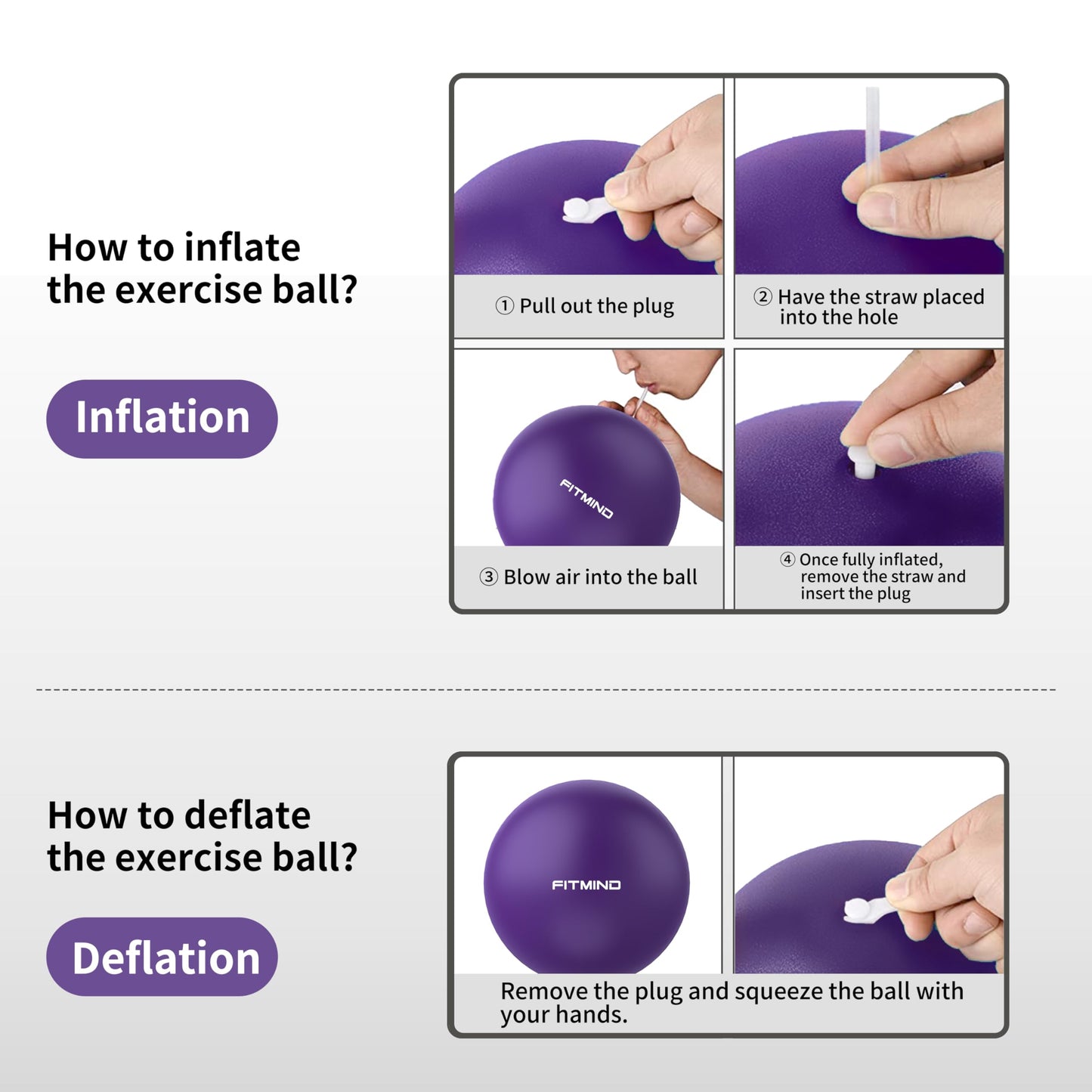 How to inflate the exercise ball?

Inflation

① Pull out the plug

② Have the straw placed into the hole

FITMIND

③ Blow air into the ball

④ Once fully inflated, remove the straw and insert the plug

How to deflate the exercise ball?

Deflation

FITMIND

Remove the plug and squeeze the ball with your hands.