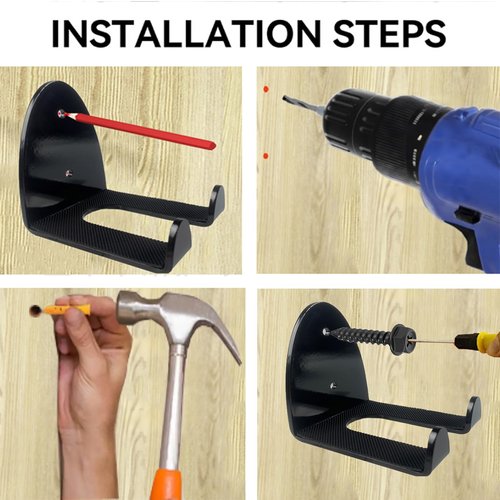 INSTALLATION STEPS