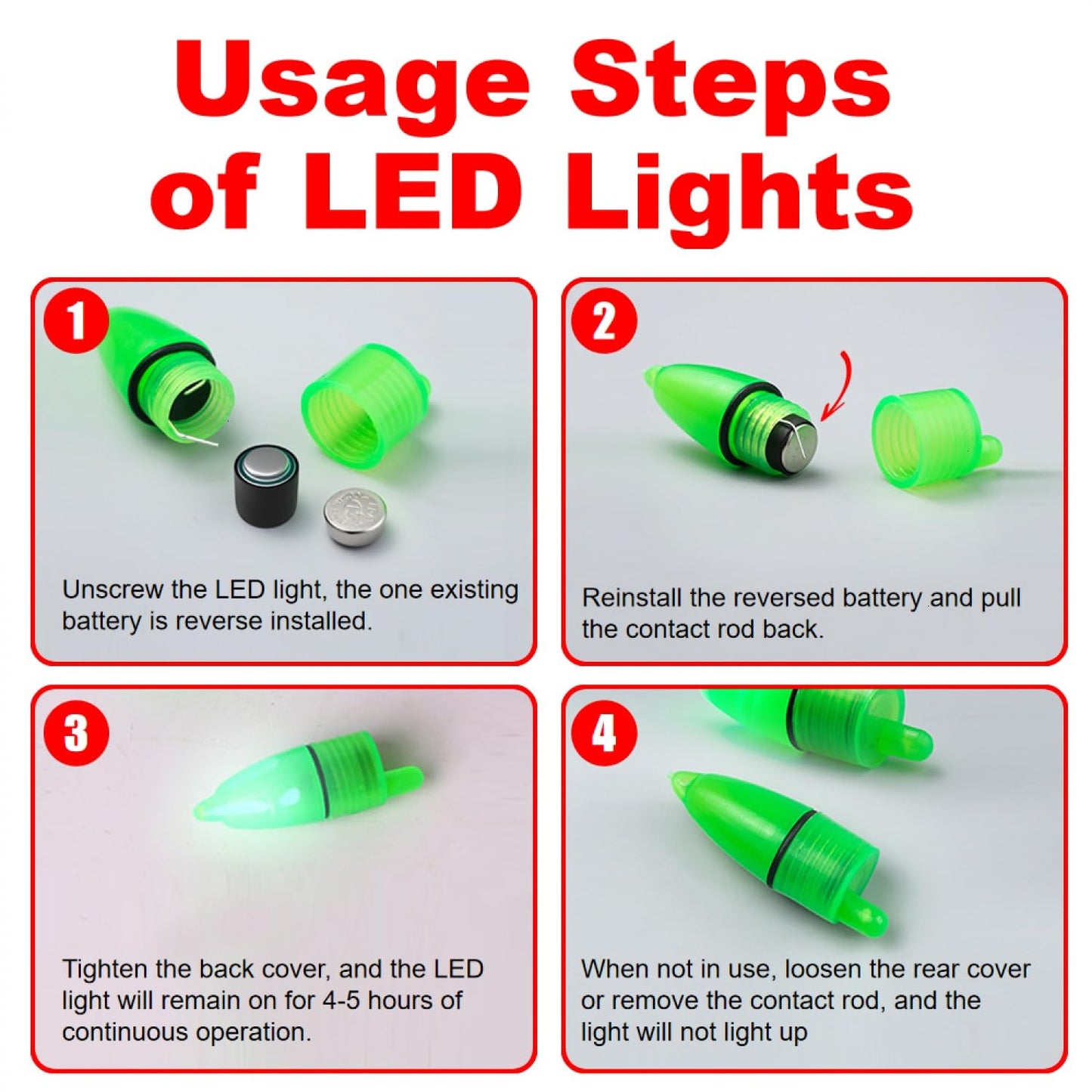 Usage Steps of LED Lights

1

Unscrew the LED light, the one existing battery is reverse installed.

2

Reinstall the reversed battery and pull the contact rod back.

3

Tighten the back cover, and the LED light will remain on for 4-5 hours of continuous operation.

4

When not in use, loosen the rear cover or remove the contact rod, and the light will not light up