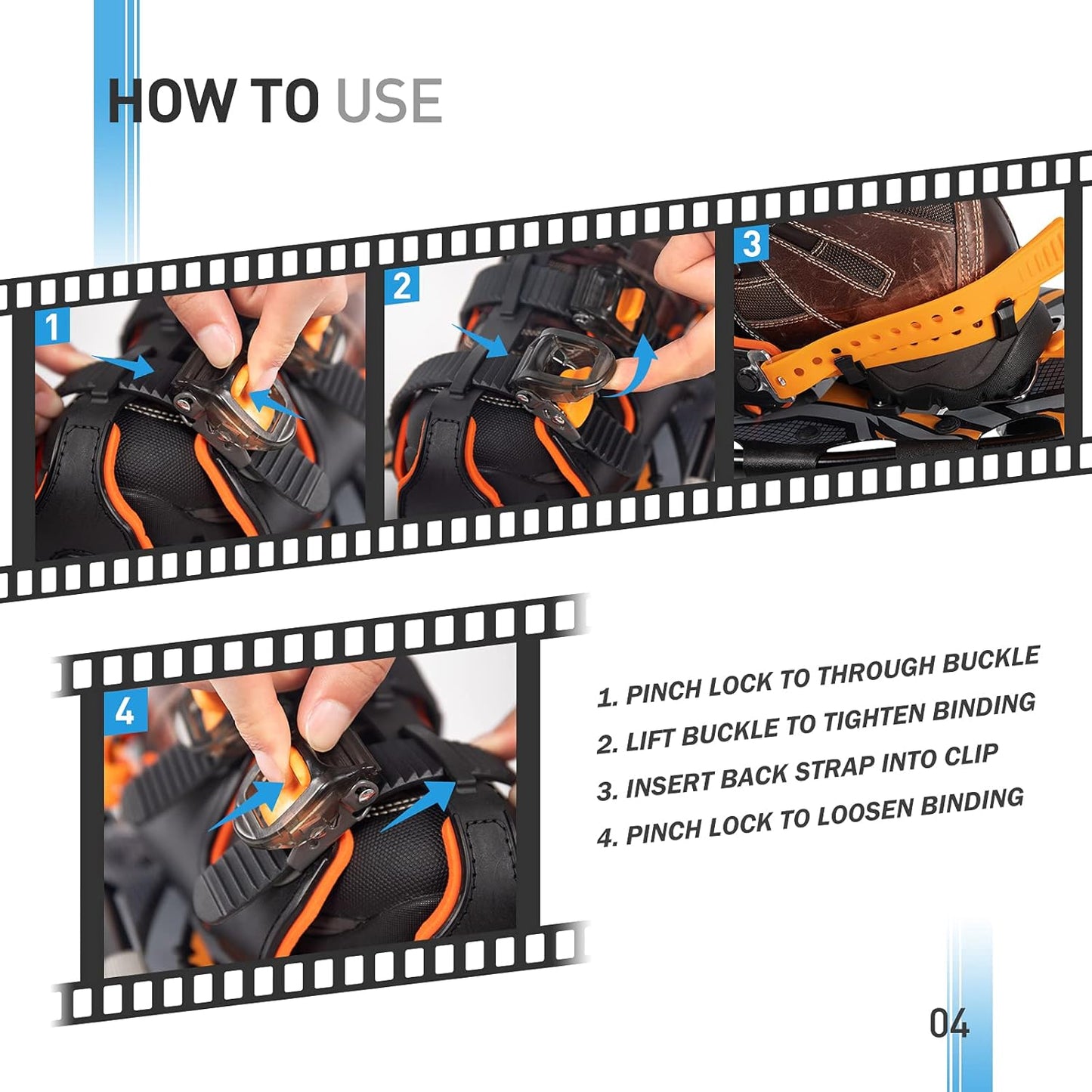 HOW TO USE

1

2

3

4

1. PINCH LOCK TO THROUGH BUCKLE
2. LIFT BUCKLE TO TIGHTEN BINDING
3. INSERT BACK STRAP INTO CLIP
4. PINCH LOCK TO LOOSEN BINDING

04