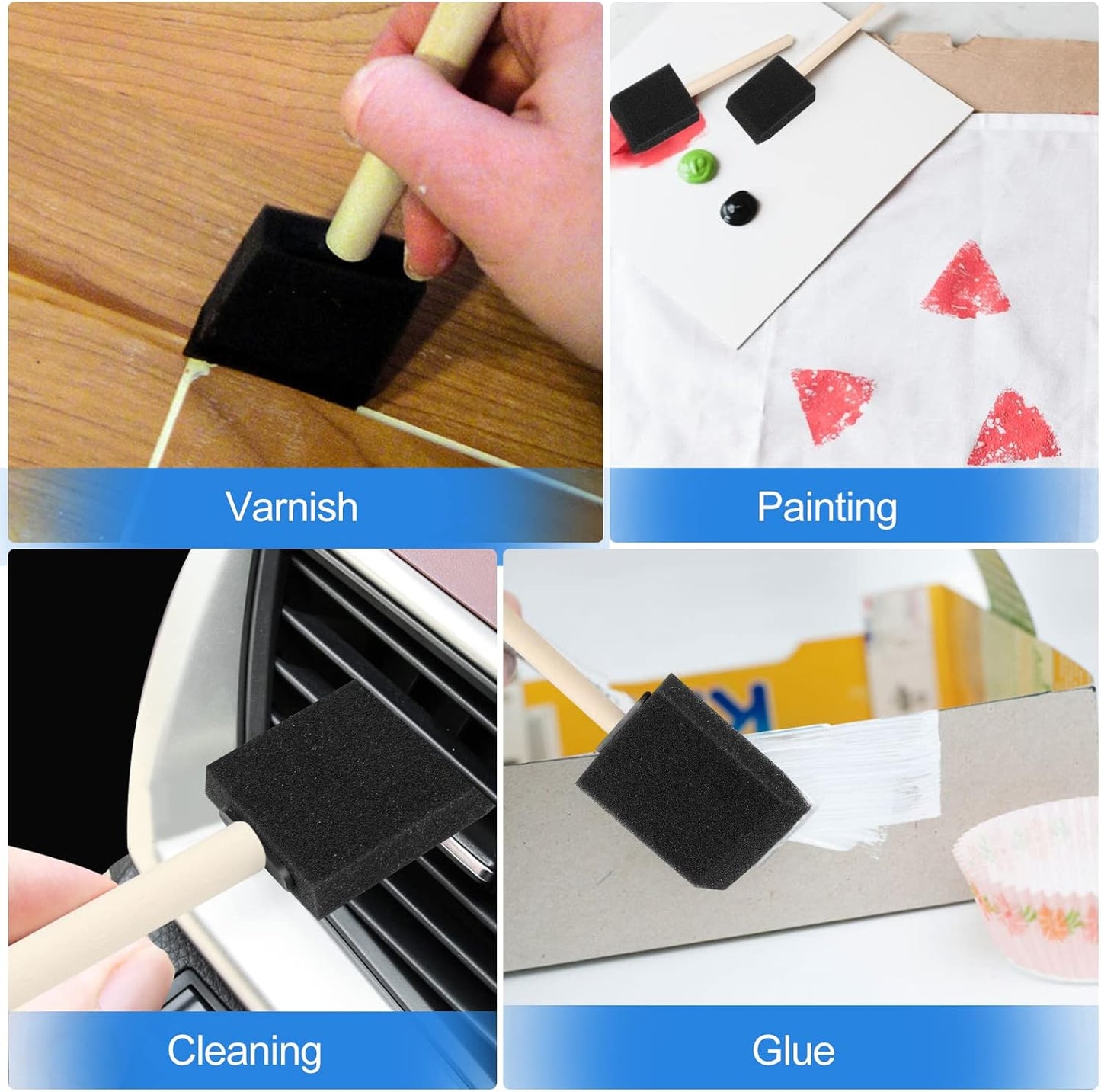 Varnish

Painting

Cleaning

Glue