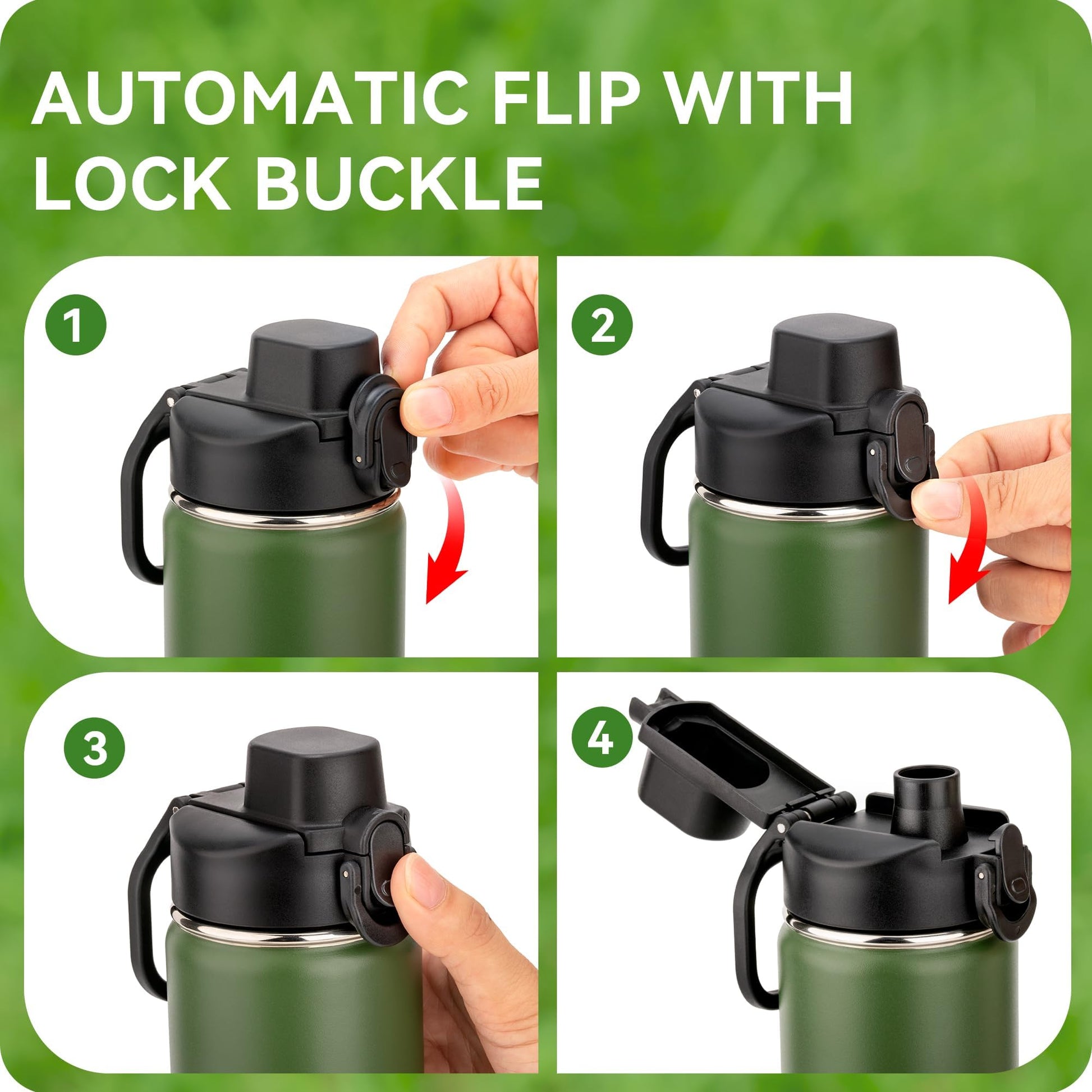 AUTOMATIC FLIP WITH LOCK BUCKLE

1

2

3

4