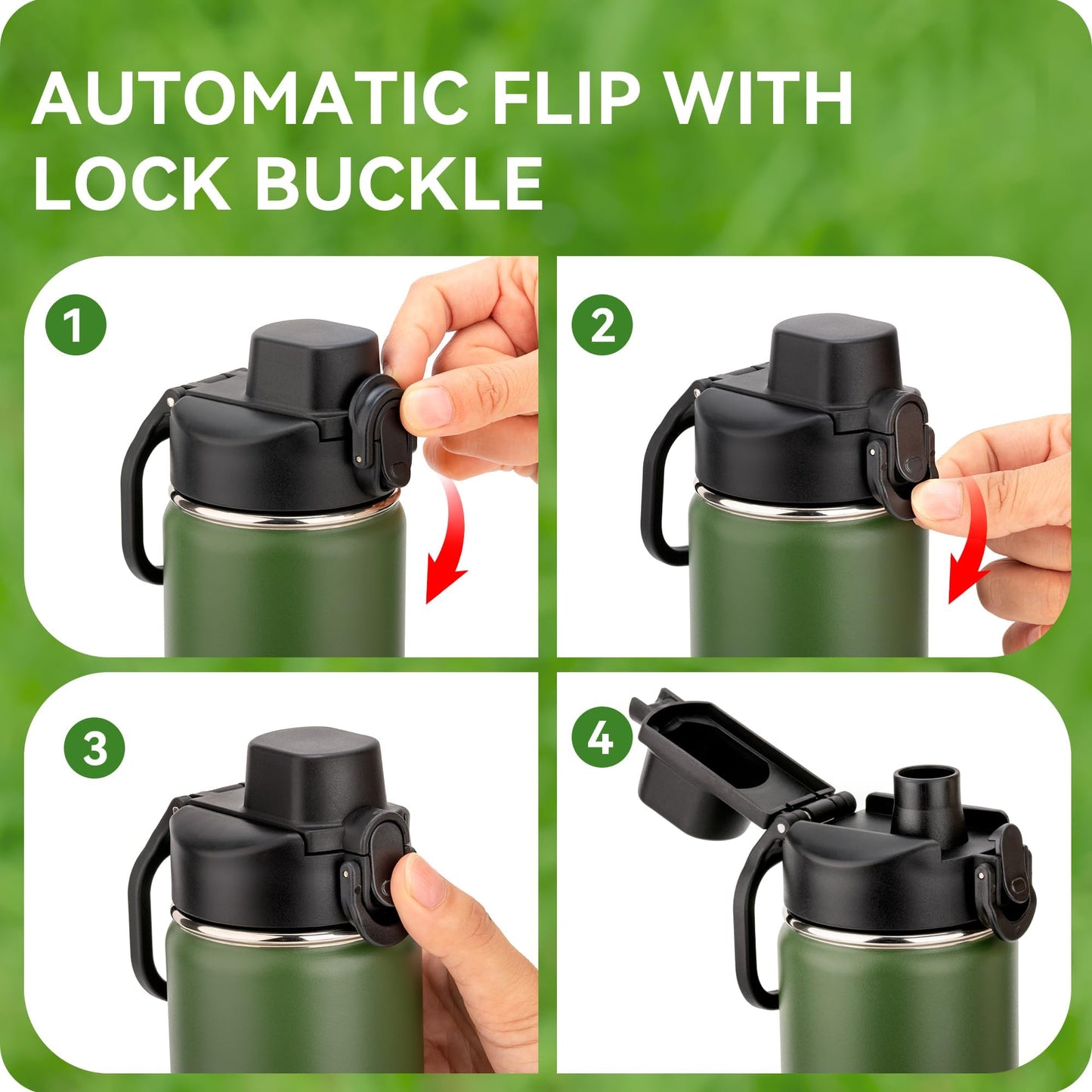 AUTOMATIC FLIP WITH LOCK BUCKLE

1

2

3

4