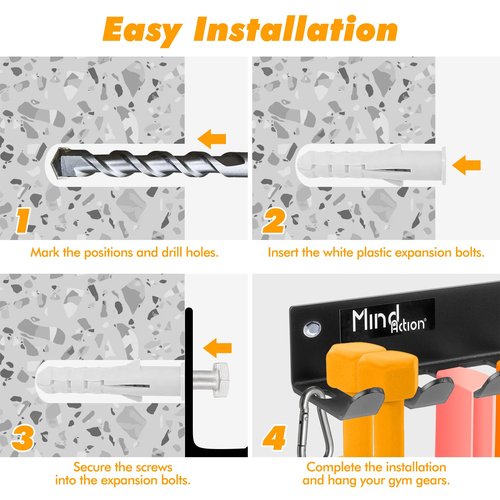 Easy Installation

1

Mark the positions and drill holes.

2

Insert the white plastic expansion bolts.

3

Secure the screws into the expansion bolts.

Mind Action®

4

Complete the installation and hang your gym gears.