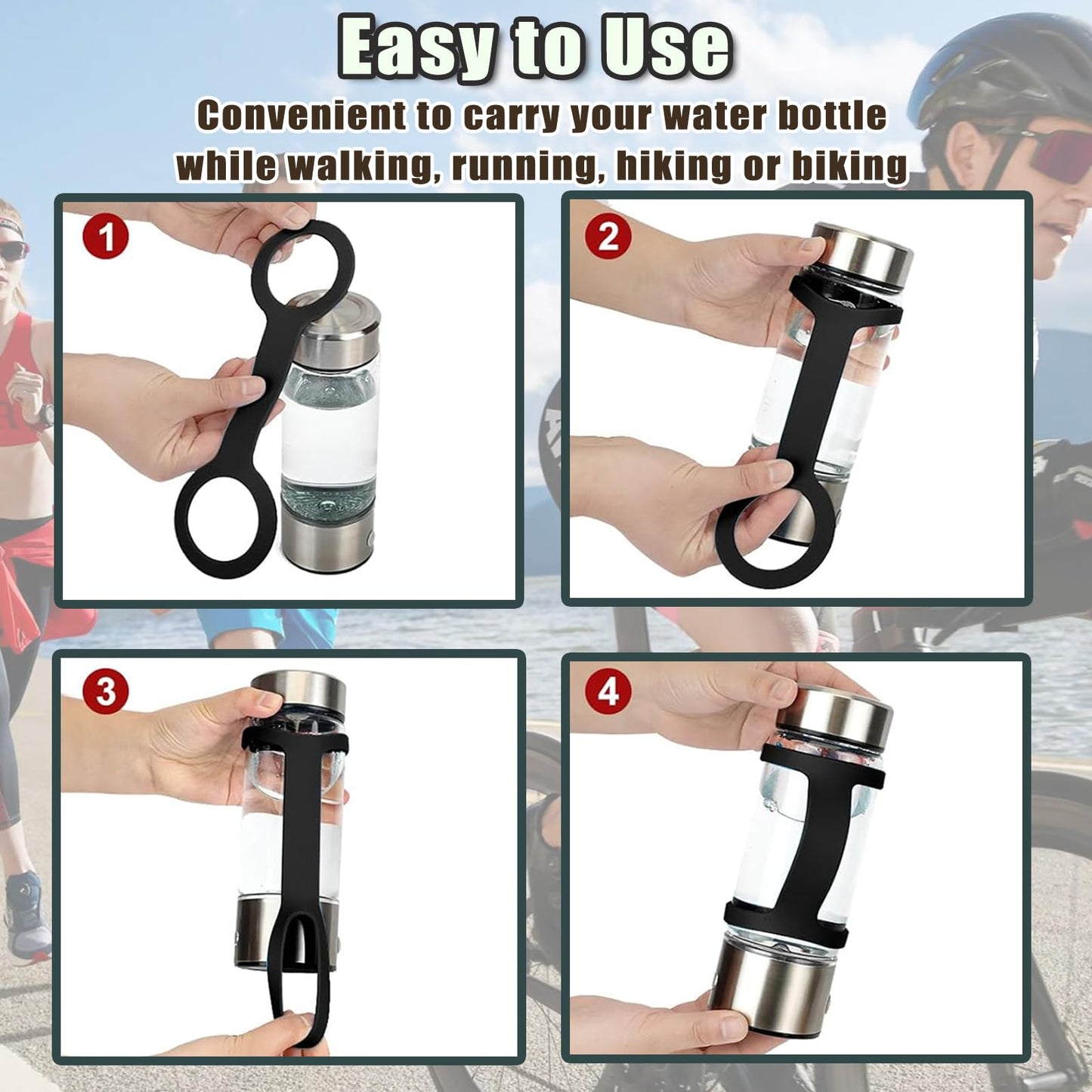 Easy to Use

Convenient to carry your water bottle while walking, running, hiking or biking

1

2

3

4