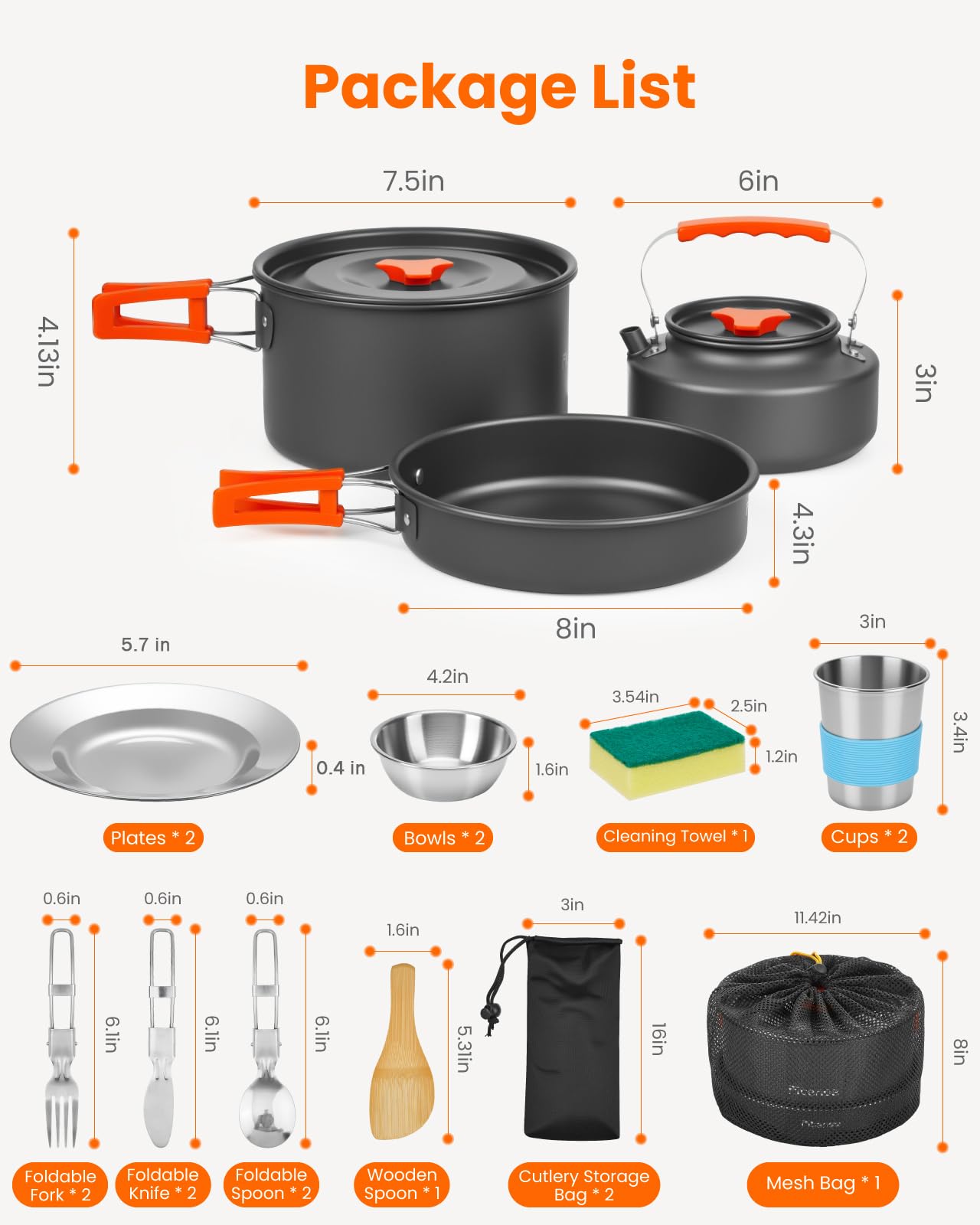 Package List

7.5in
6in
4.13in
3in
4.3in
8in

5.7 in
0.4 in
Plates * 2

4.2in
1.6in
Bowls * 2

3.54in
2.5in
1.2in
Cleaning Towel * 1

3in
3.4in
Cups * 2

0.6in
6.1in
Foldable Fork * 2

0.6in
6.1in
Foldable Knife * 2

0.6in
6.1in
Foldable Spoon * 2

1.6in
5.31in
Wooden Spoon * 1

3in
16in
Cutlery Storage Bag * 2

11.42in
8in
Mesh Bag * 1