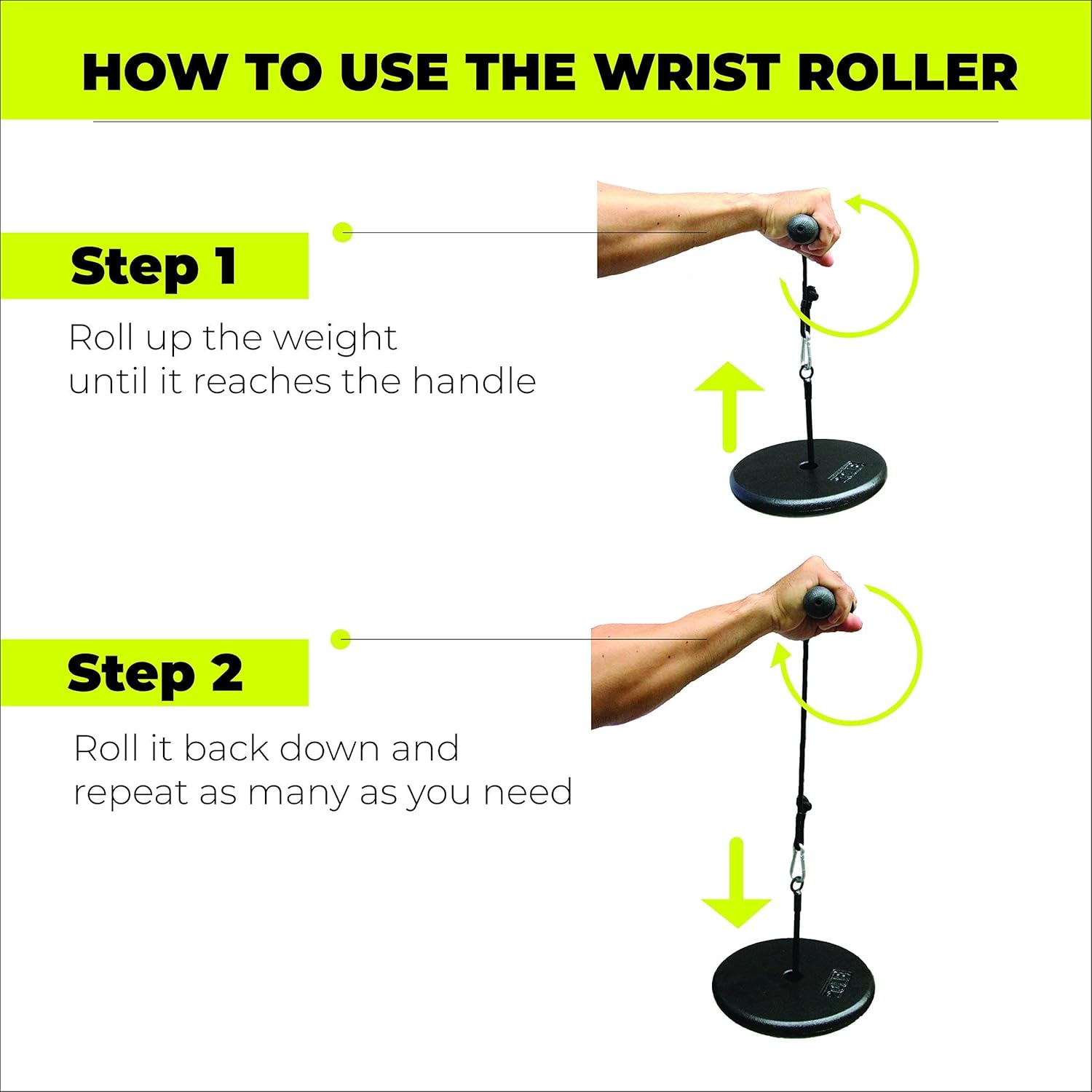 HOW TO USE THE WRIST ROLLER

Step 1

Roll up the weight until it reaches the handle

Step 2

Roll it back down and repeat as many as you need