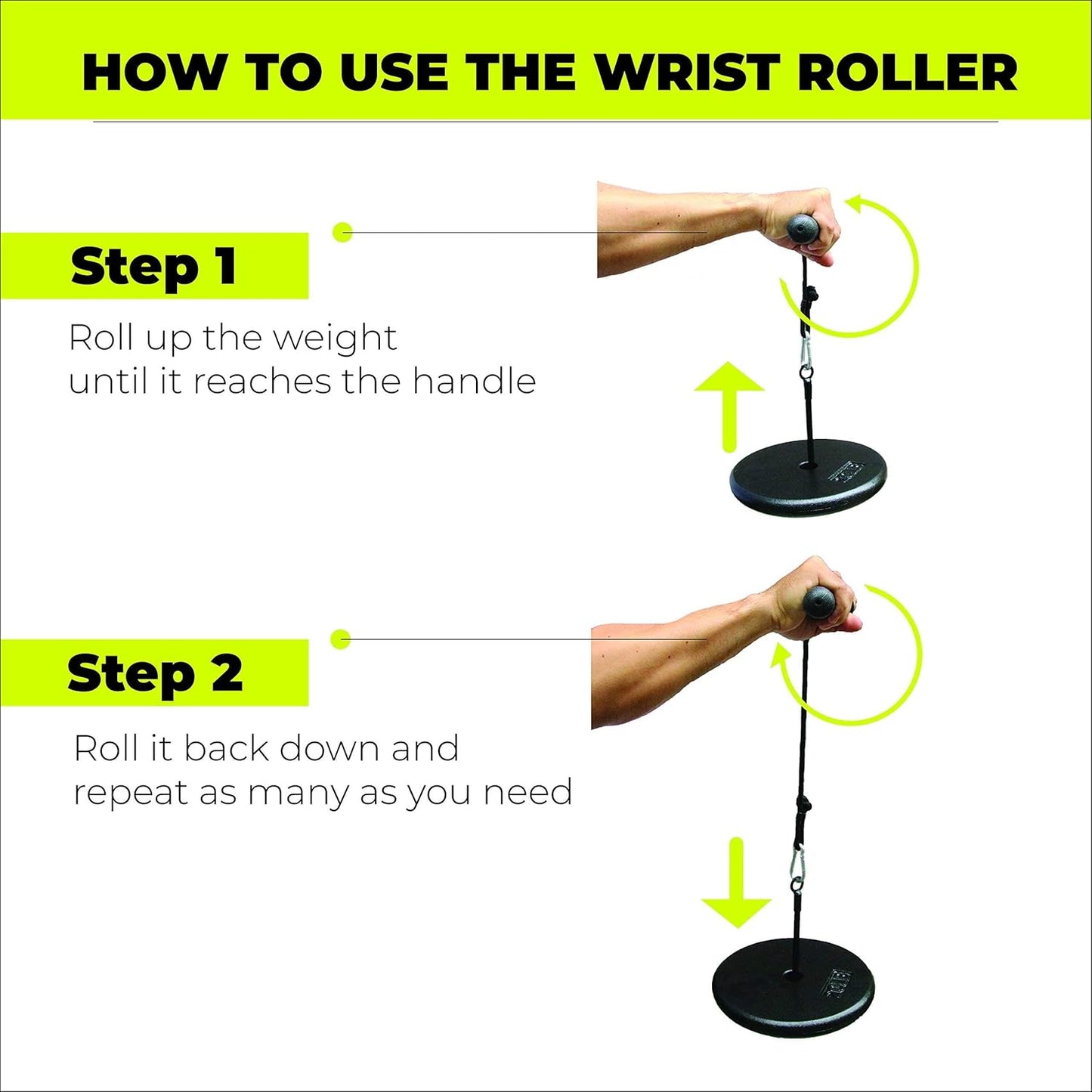 HOW TO USE THE WRIST ROLLER

Step 1

Roll up the weight until it reaches the handle

Step 2

Roll it back down and repeat as many as you need