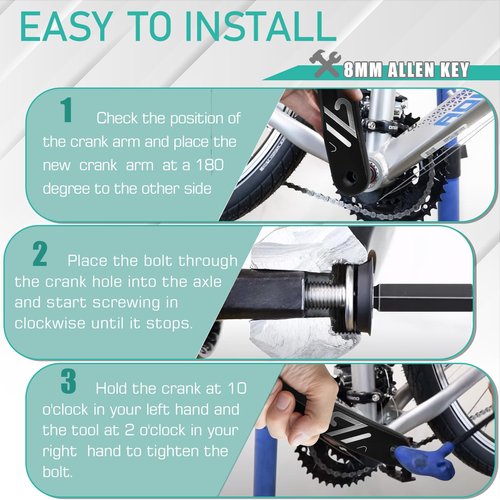 EASY TO INSTALL

8MM ALLEN KEY

1 Check the position of the crank arm and place the new crank arm at a 180 degree to the other side

2 Place the bolt through the crank hole into the axle and start screwing in clockwise until it stops.

3 Hold the crank at 10 o'clock in your left hand and the tool at 2 o'clock in your right hand to tighten the bolt.