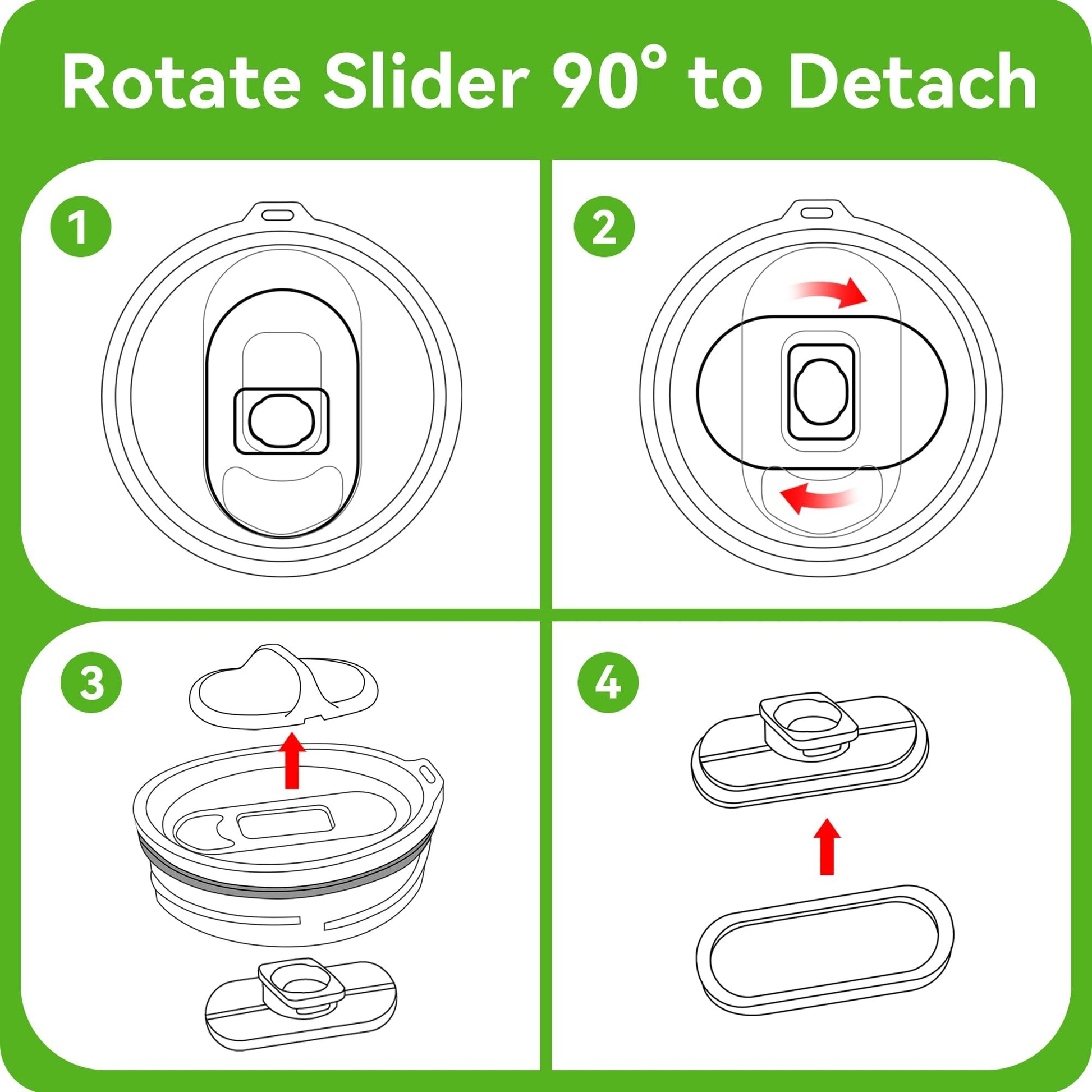 Rotate Slider 90° to Detach

1

2

3

4