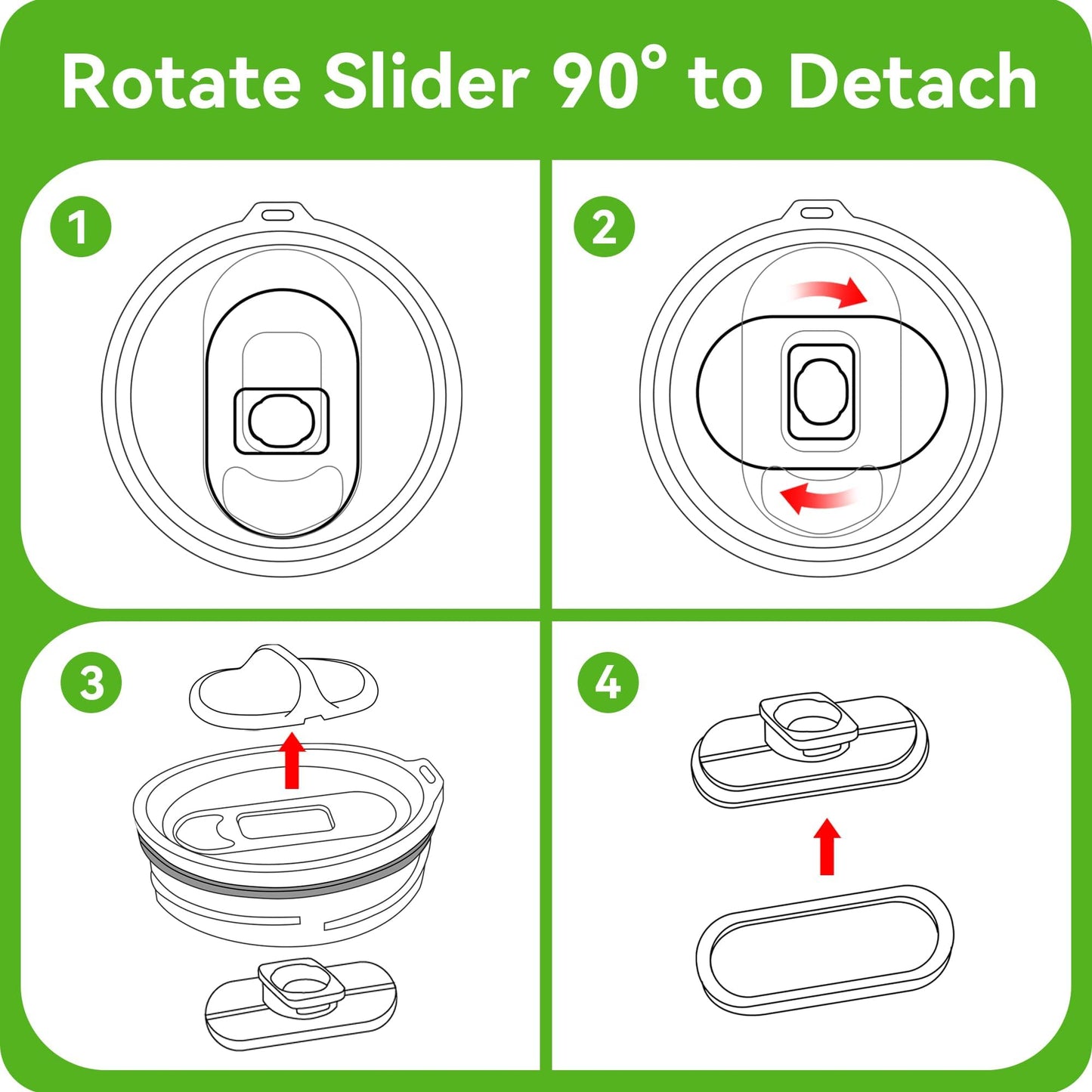 Rotate Slider 90° to Detach

1

2

3

4