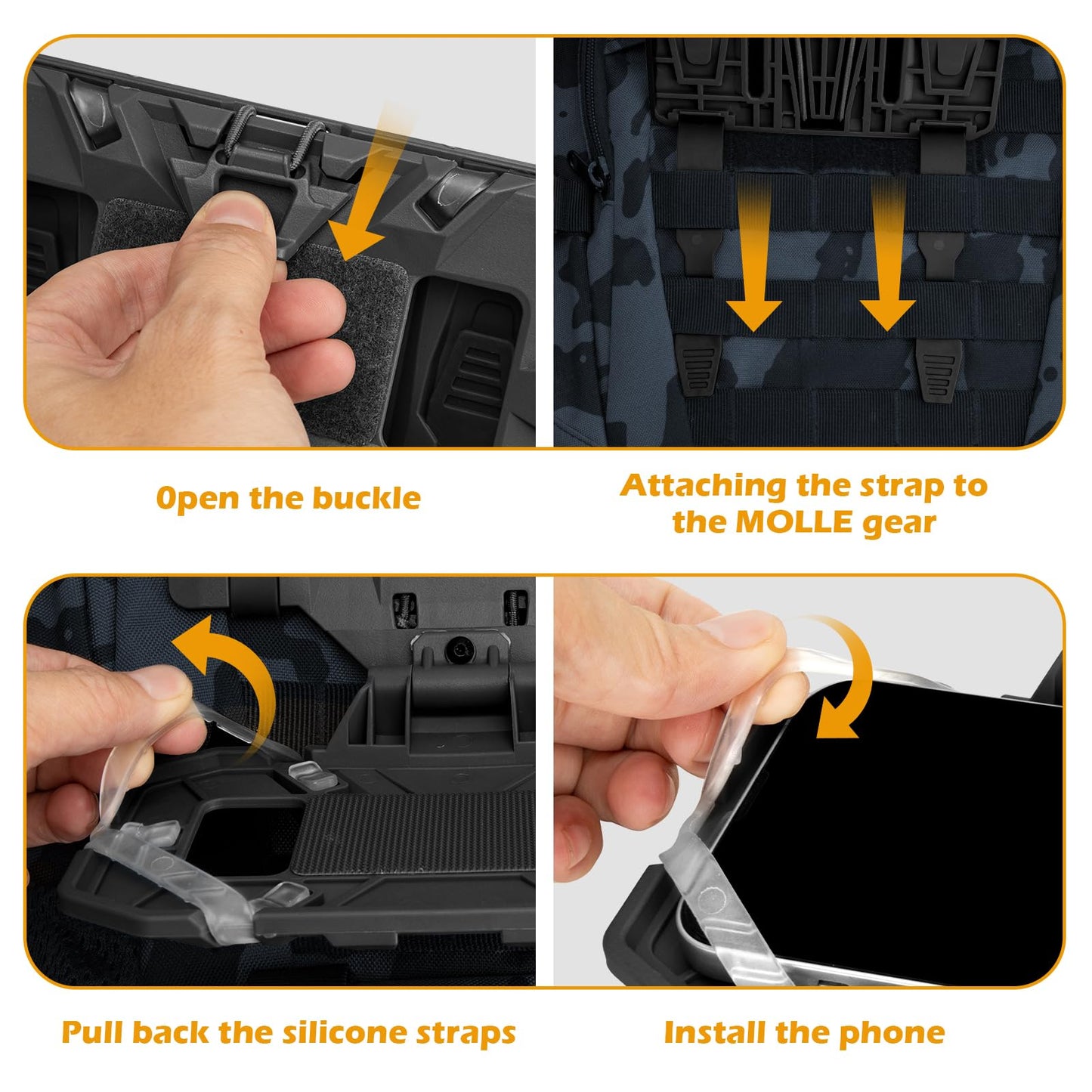 0pen the buckle

Attaching the strap to the MOLLE gear

Pull back the silicone straps

Install the phone