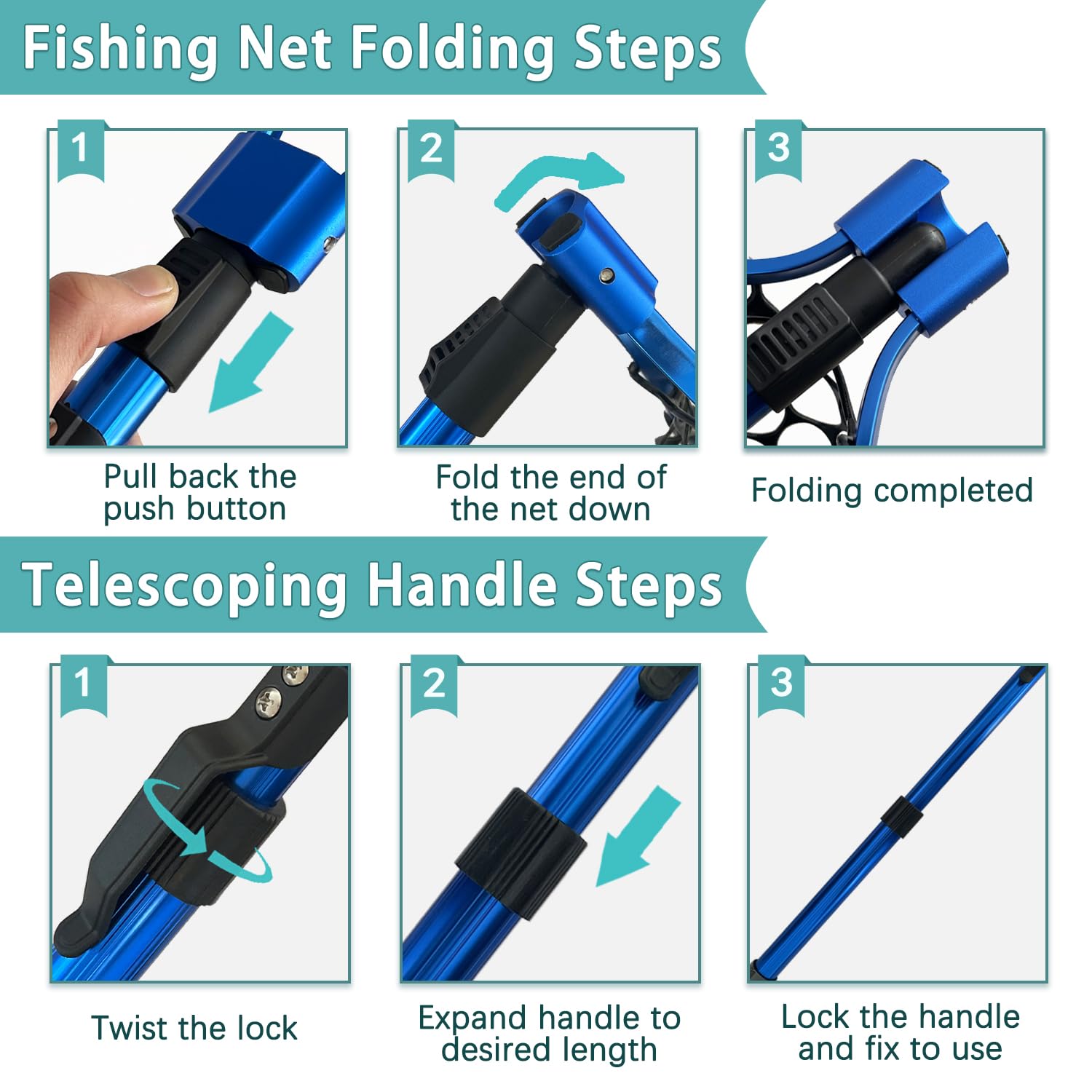 Fishing Net Folding Steps

1

Pull back the push button

2

Fold the end of the net down

3

Folding completed

Telescoping Handle Steps

1

Twist the lock

2

Expand handle to desired length

3

Lock the handle and fix to use