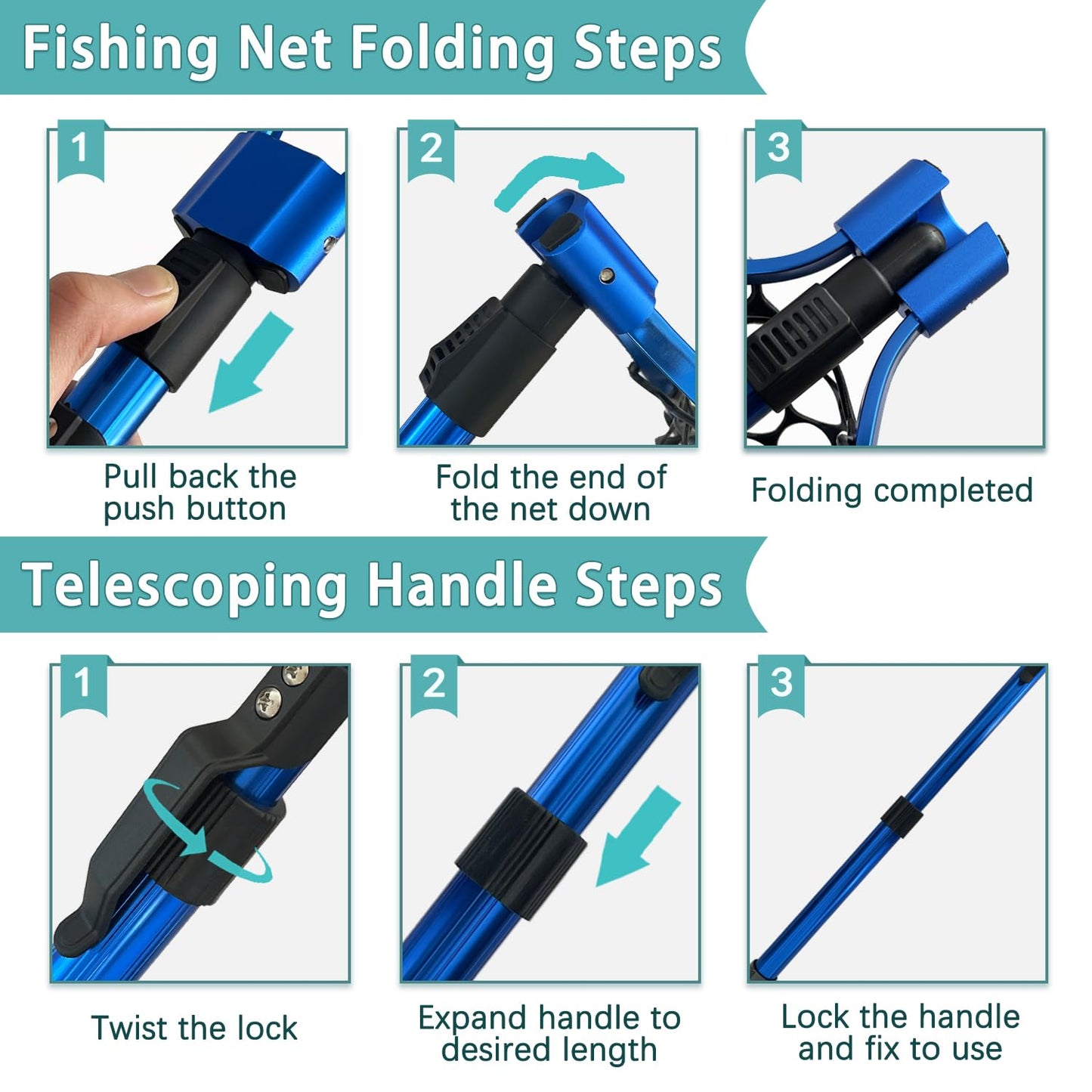 Fishing Net Folding Steps

1

Pull back the push button

2

Fold the end of the net down

3

Folding completed

Telescoping Handle Steps

1

Twist the lock

2

Expand handle to desired length

3

Lock the handle and fix to use