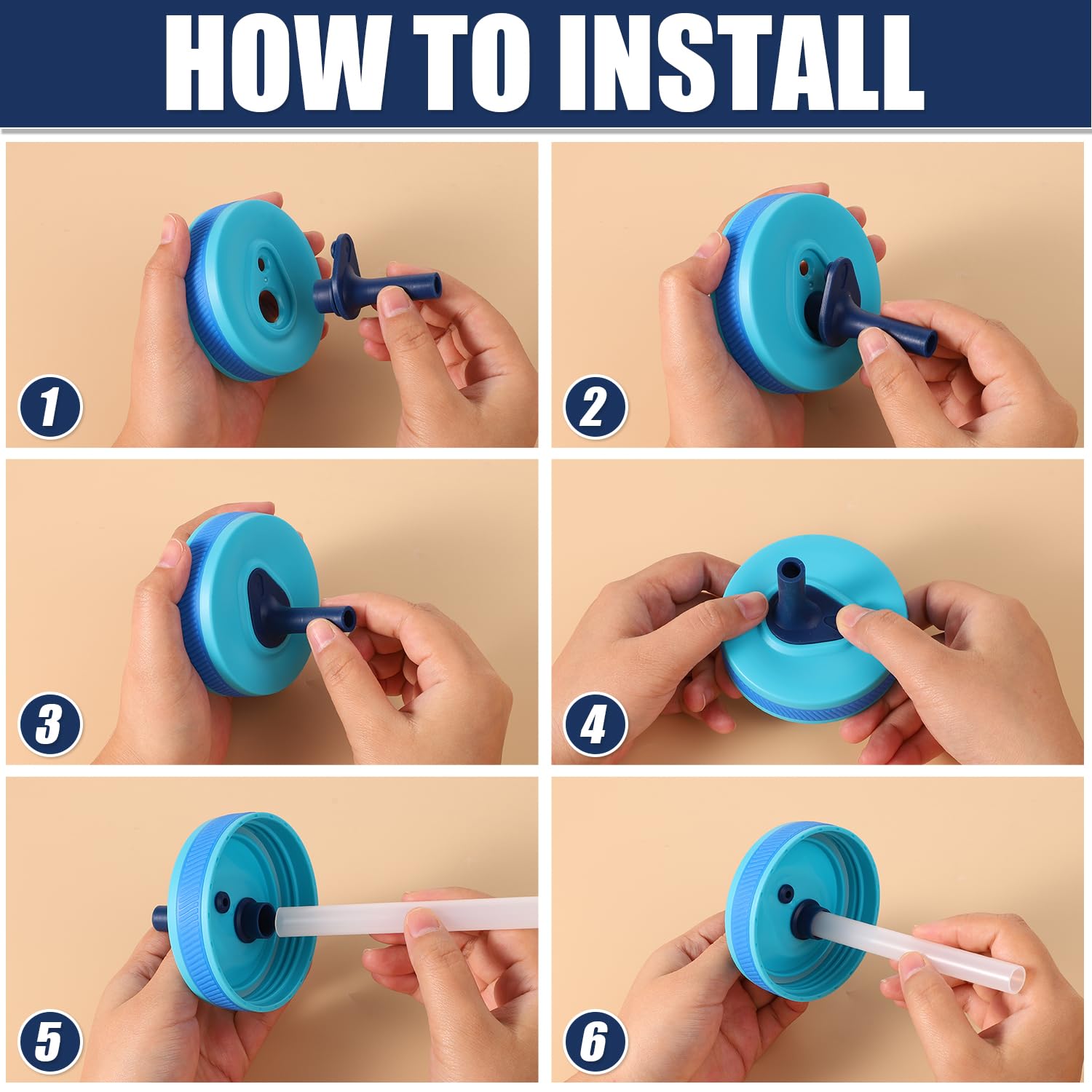 HOW TO INSTALL

1

2

3

4

5

6