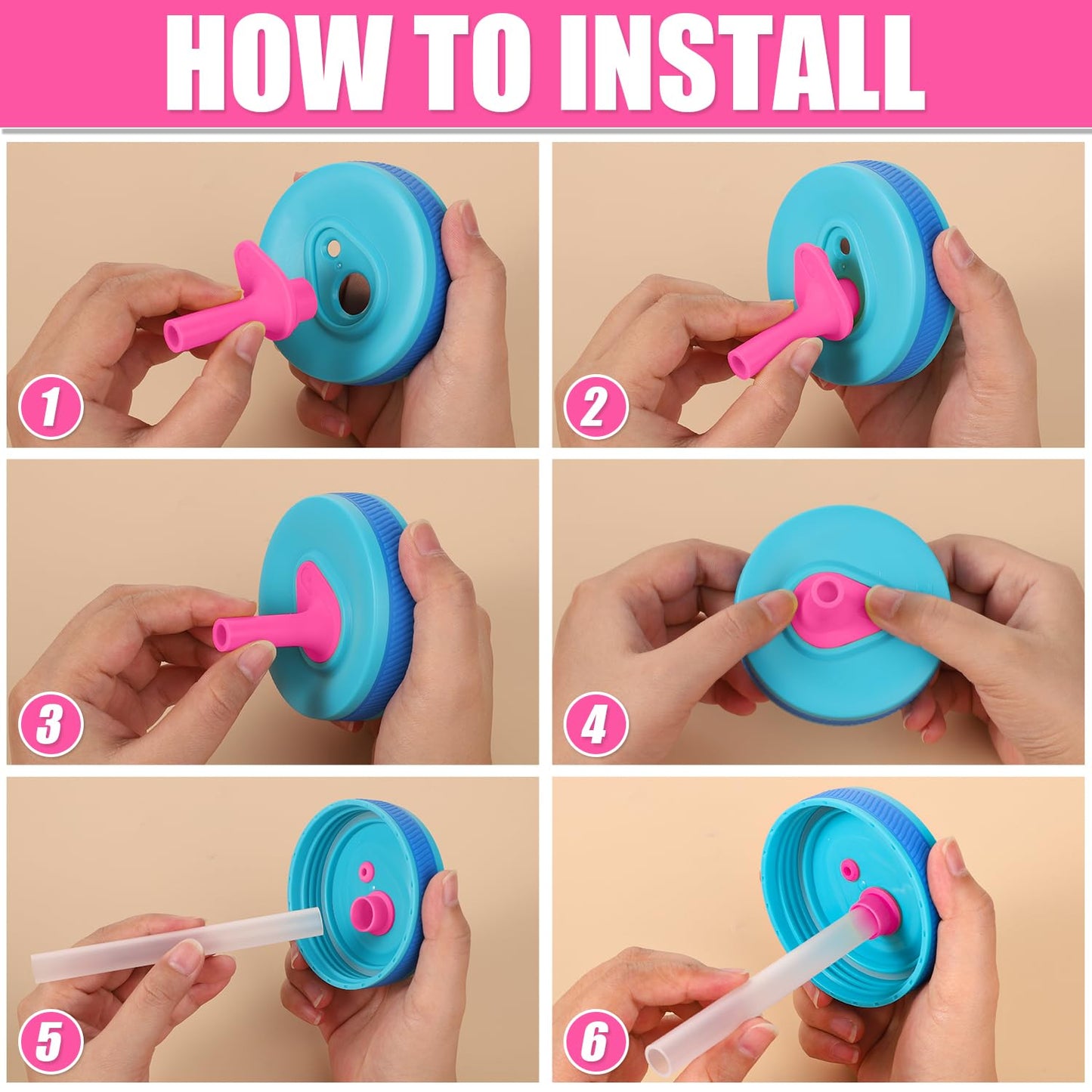 HOW TO INSTALL

1

2

3

4

5

6