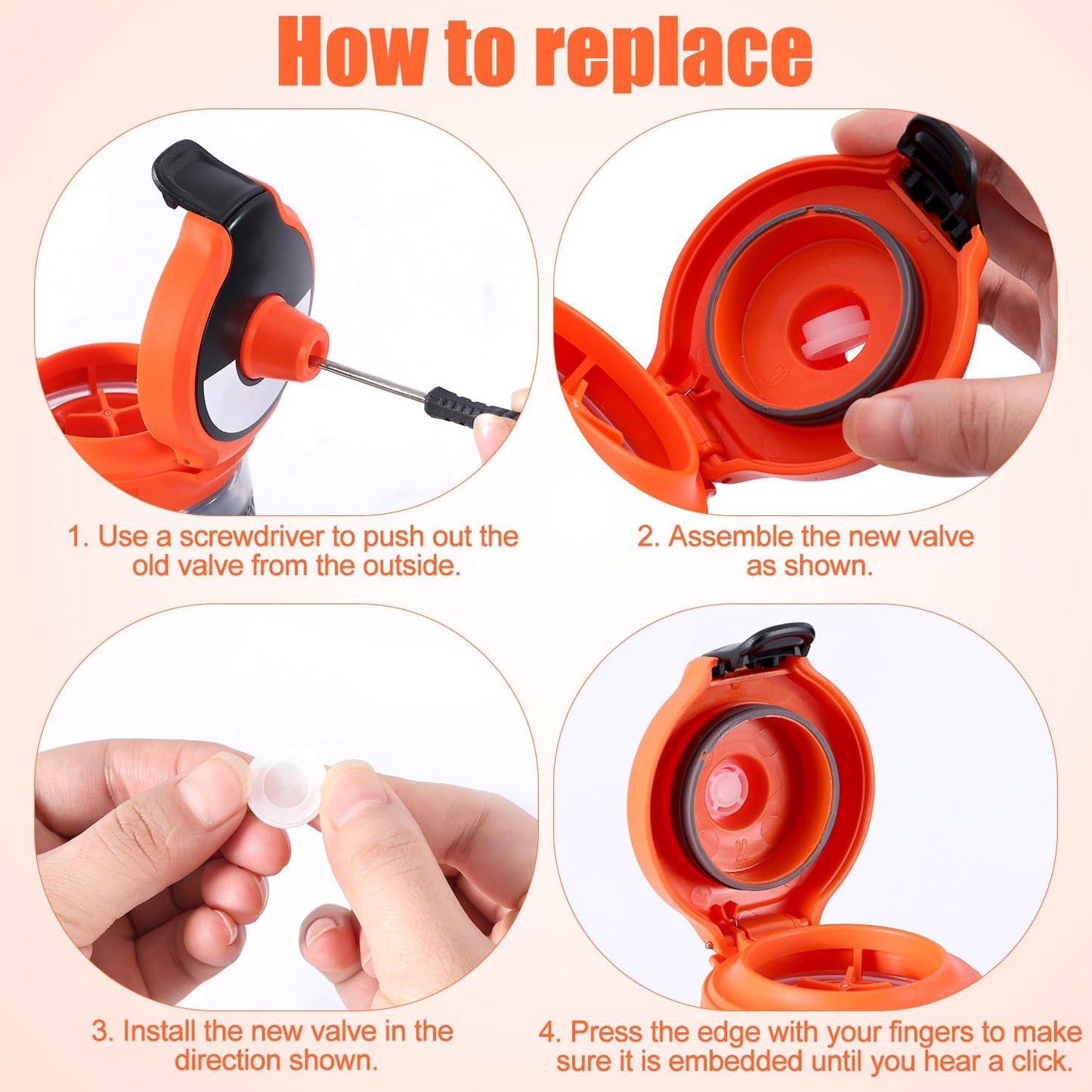 How to replace

1. Use a screwdriver to push out the old valve from the outside.

2. Assemble the new valve as shown.

3. Install the new valve in the direction shown.

4. Press the edge with your fingers to make sure it is embedded until you hear a click.