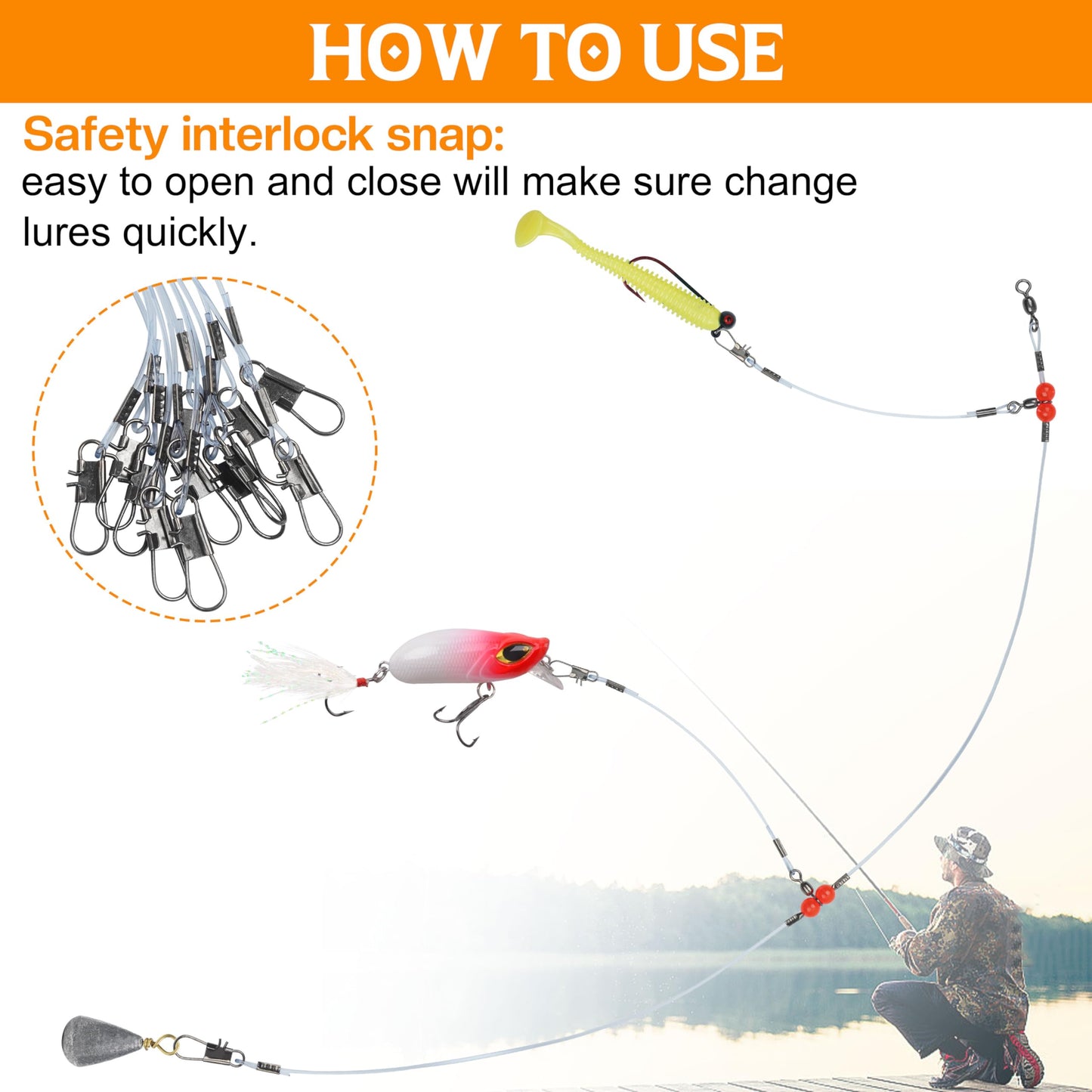 HOW TO USE

Safety interlock snap:
easy to open and close will make sure change lures quickly.