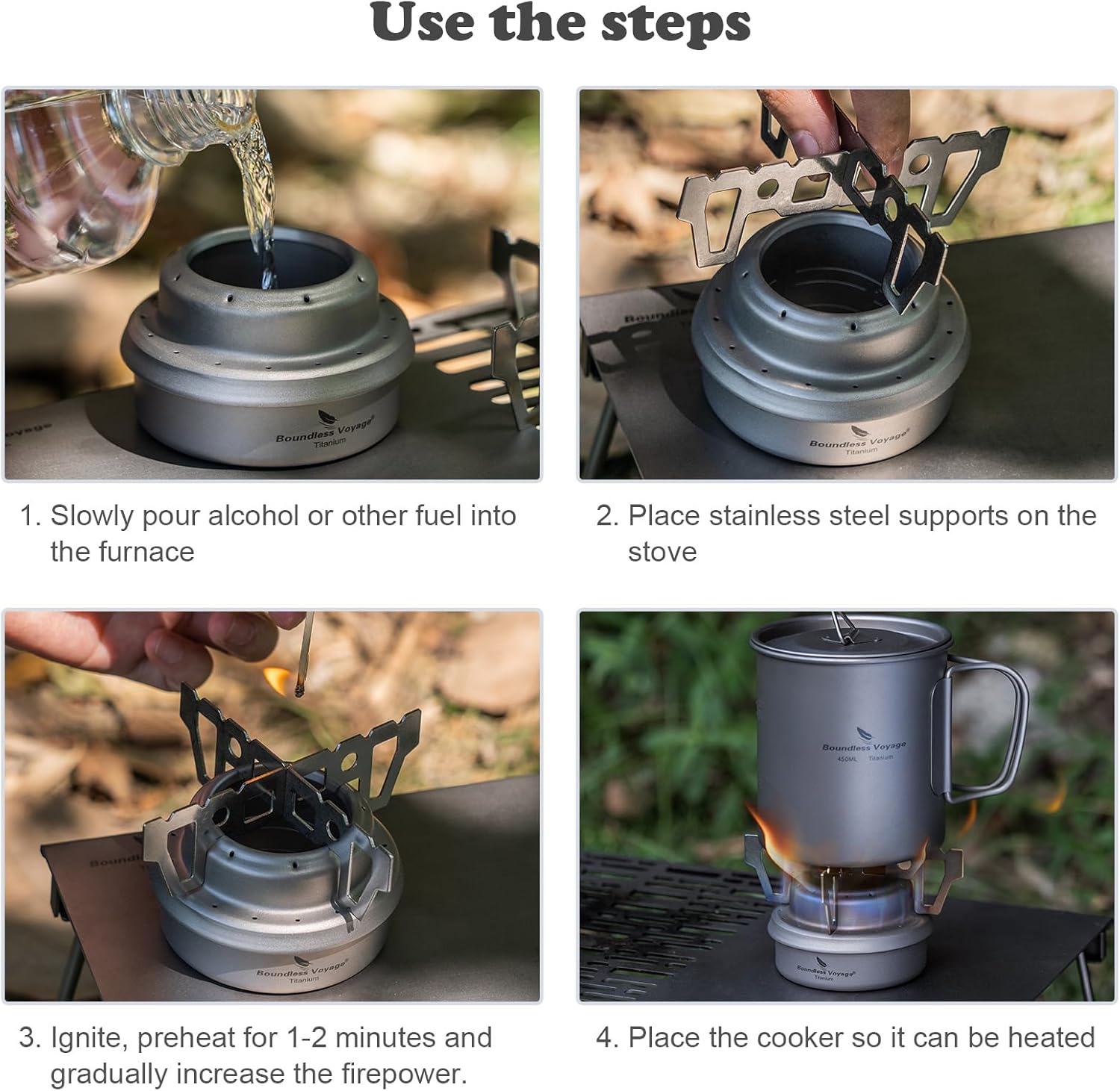 Use the steps

Boundless Voyage
Titanium

1. Slowly pour alcohol or other fuel into the furnace

Boundless Voyage
Titanium

2. Place stainless steel supports on the stove

Boundless Voyage
Titanium

3. Ignite, preheat for 1-2 minutes and gradually increase the firepower.

Boundless Voyage
450ML Titanium

Boundless Voyage
Titanium

4. Place the cooker so it can be heated