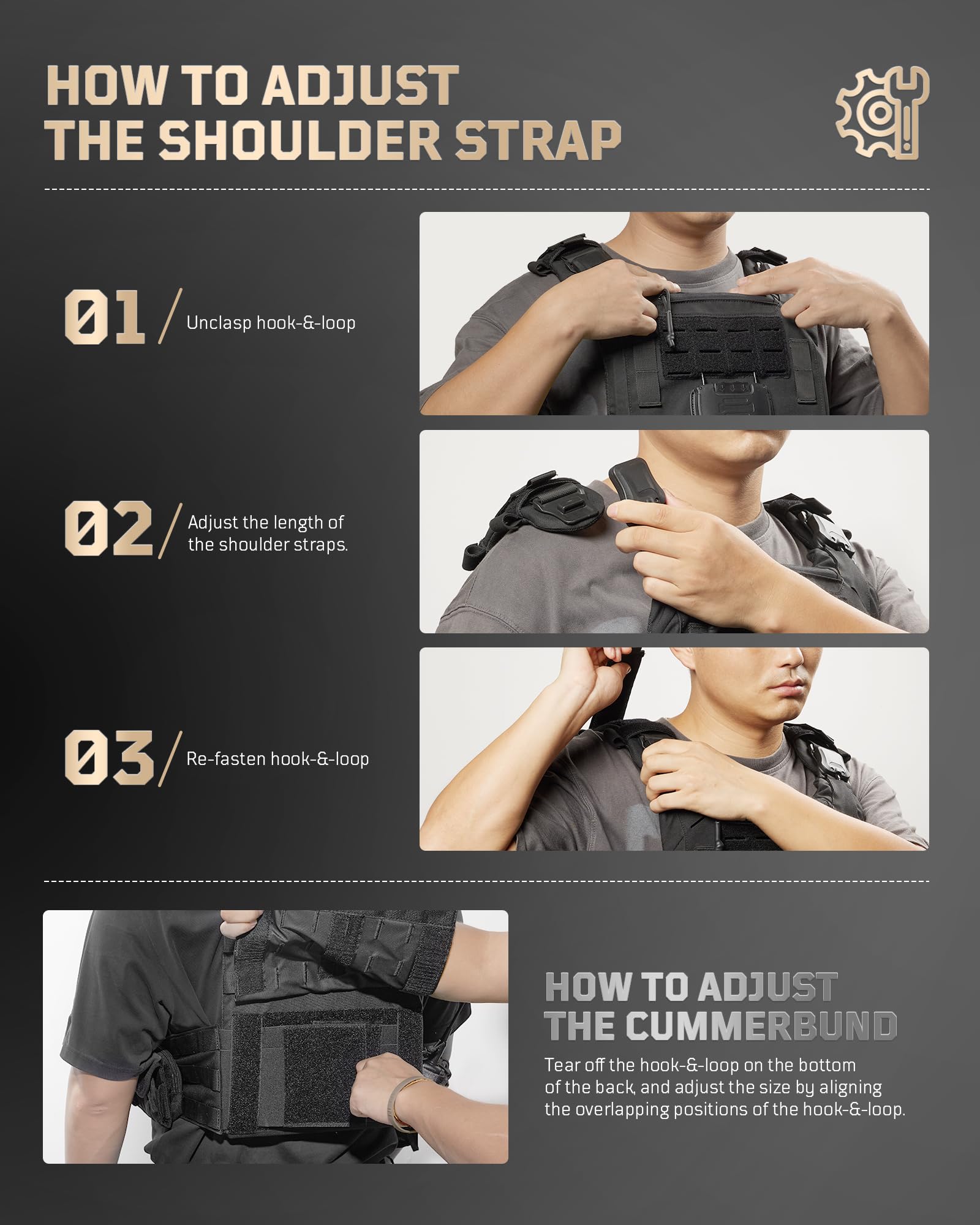 HOW TO ADJUST THE SHOULDER STRAP

01 / Unclasp hook-&-loop

02 / Adjust the length of the shoulder straps.

03 / Re-fasten hook-&-loop

HOW TO ADJUST THE CUMMERBUND

Tear off the hook-&-loop on the bottom of the back, and adjust the size by aligning the overlapping positions of the hook-&-loop.