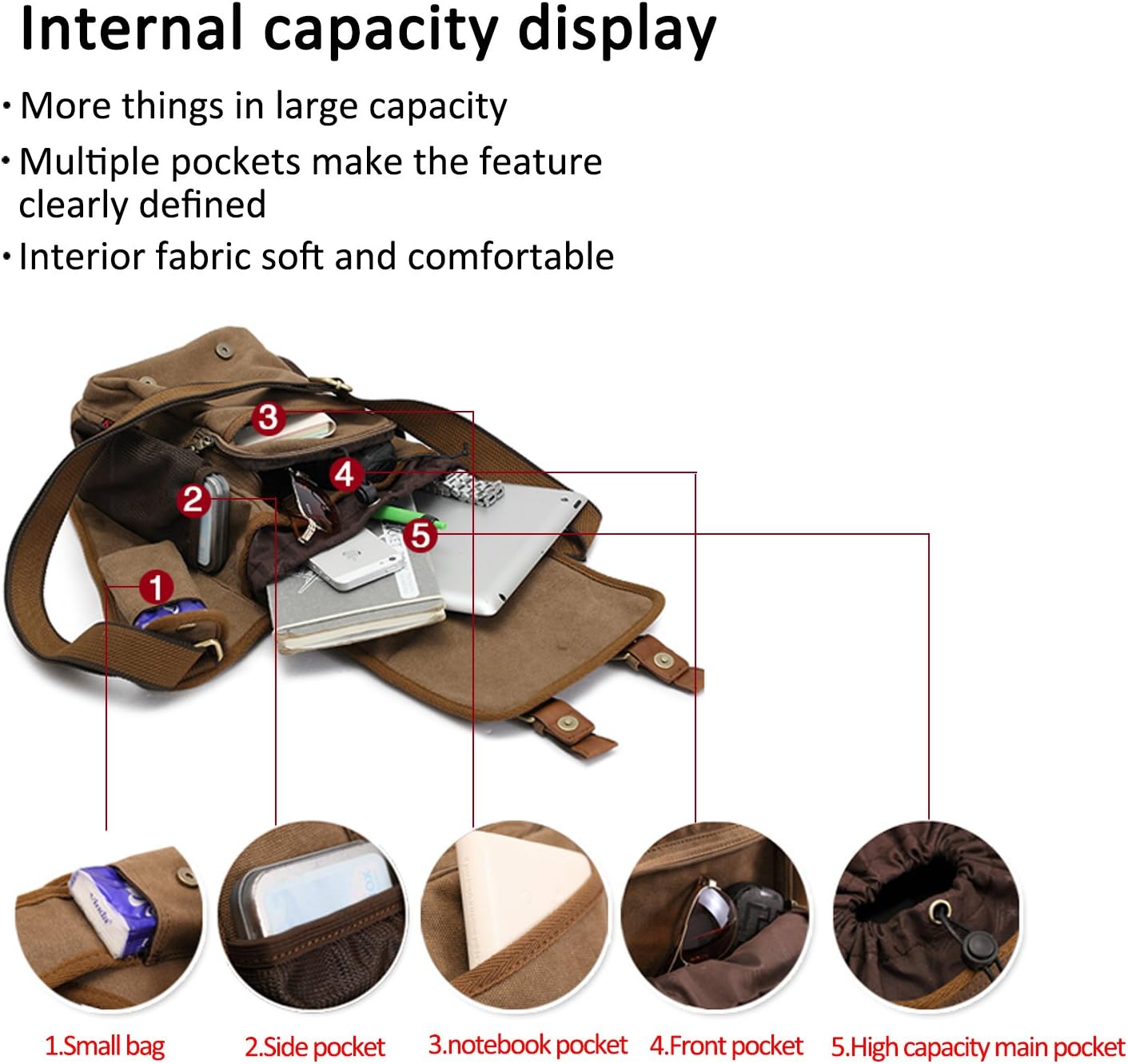 Internal capacity display

· More things in large capacity

· Multiple pockets make the feature clearly defined

· Interior fabric soft and comfortable

3

4

2

5

1

1.Small bag

2.Side pocket

3.notebook pocket

4.Front pocket

5.High capacity main pocket