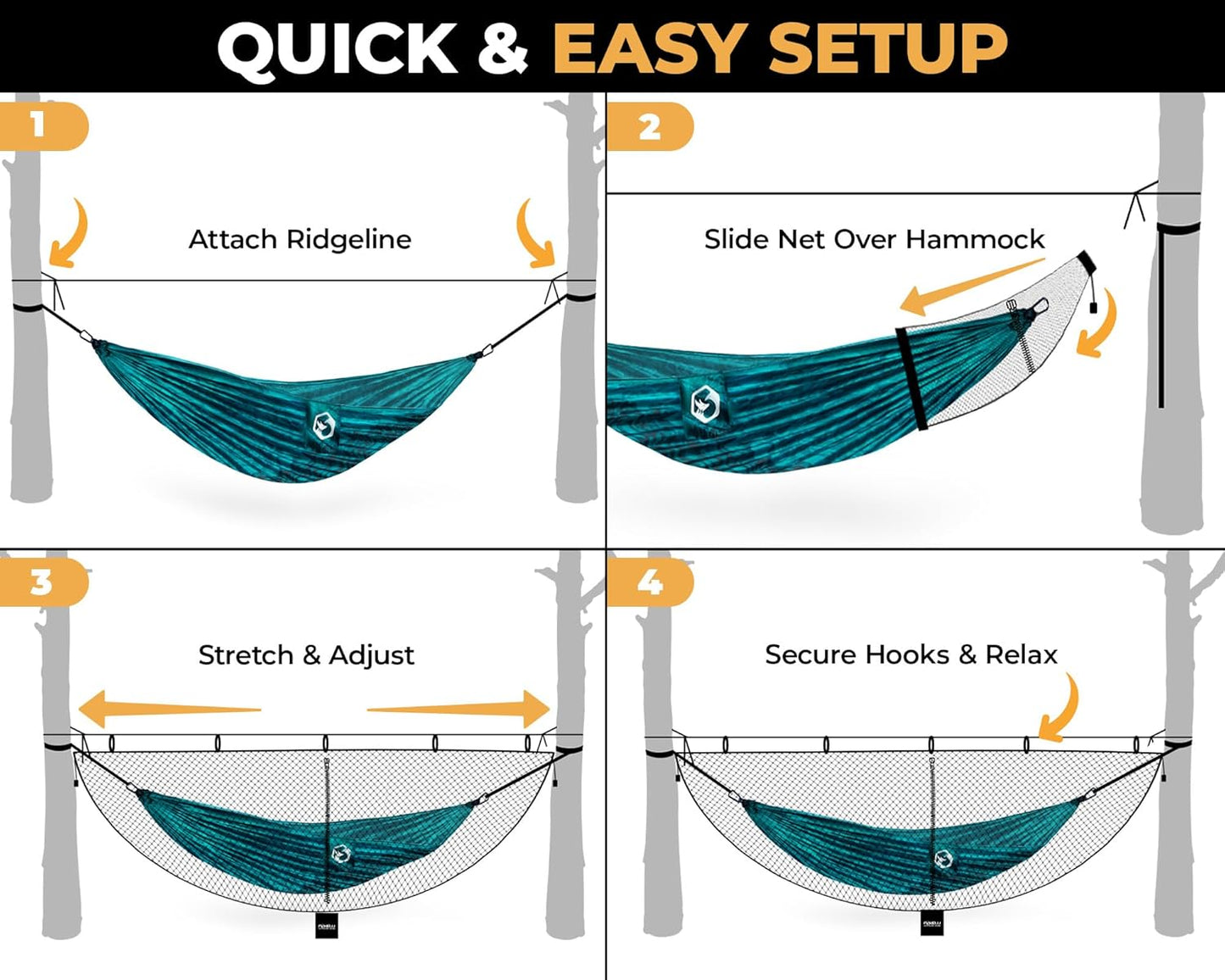 QUICK & EASY SETUP

1

Attach Ridgeline

2

Slide Net Over Hammock

3

Stretch & Adjust

4

Secure Hooks & Relax