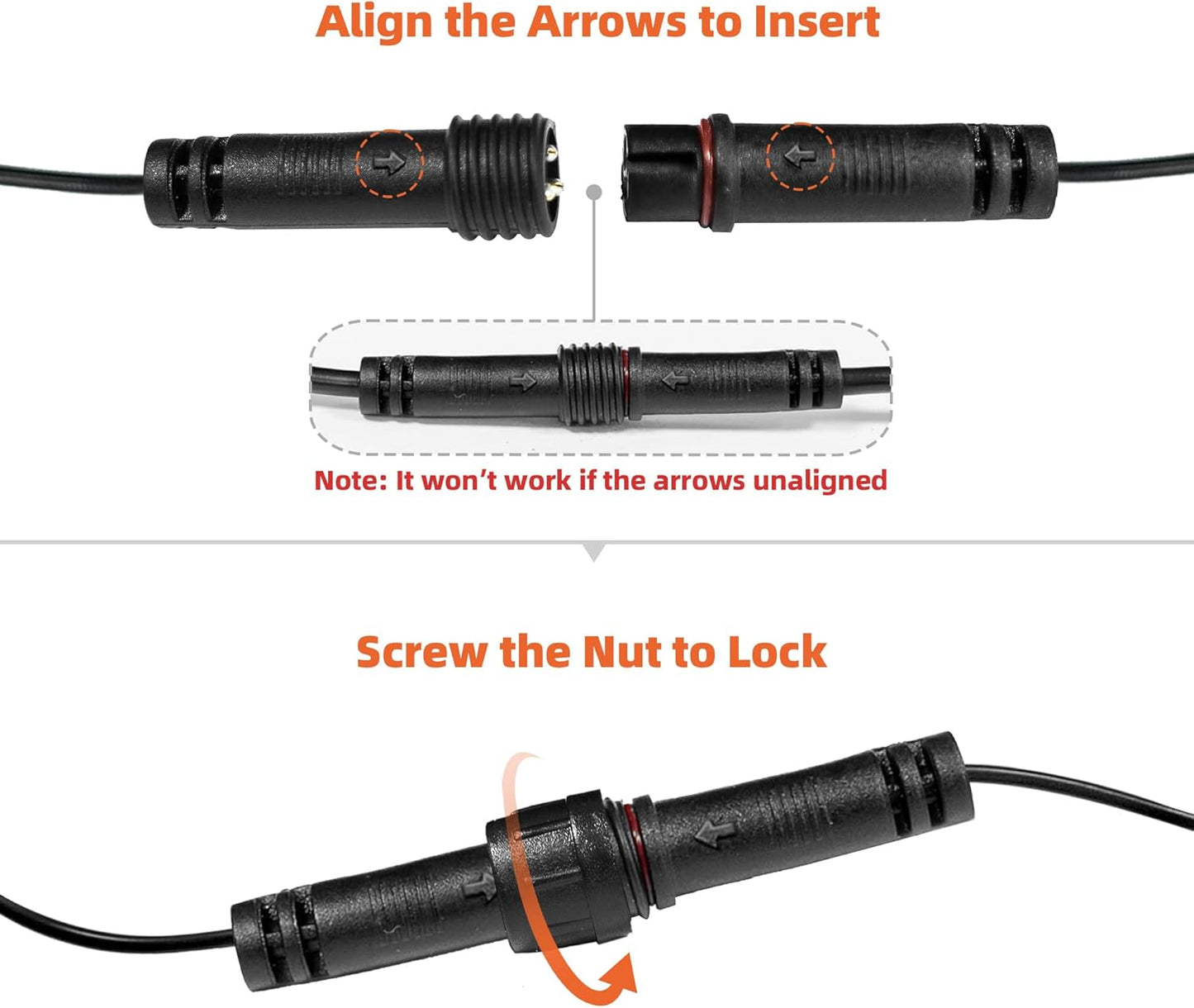 Align the Arrows to Insert

Note: It won't work if the arrows unaligned

Screw the Nut to Lock