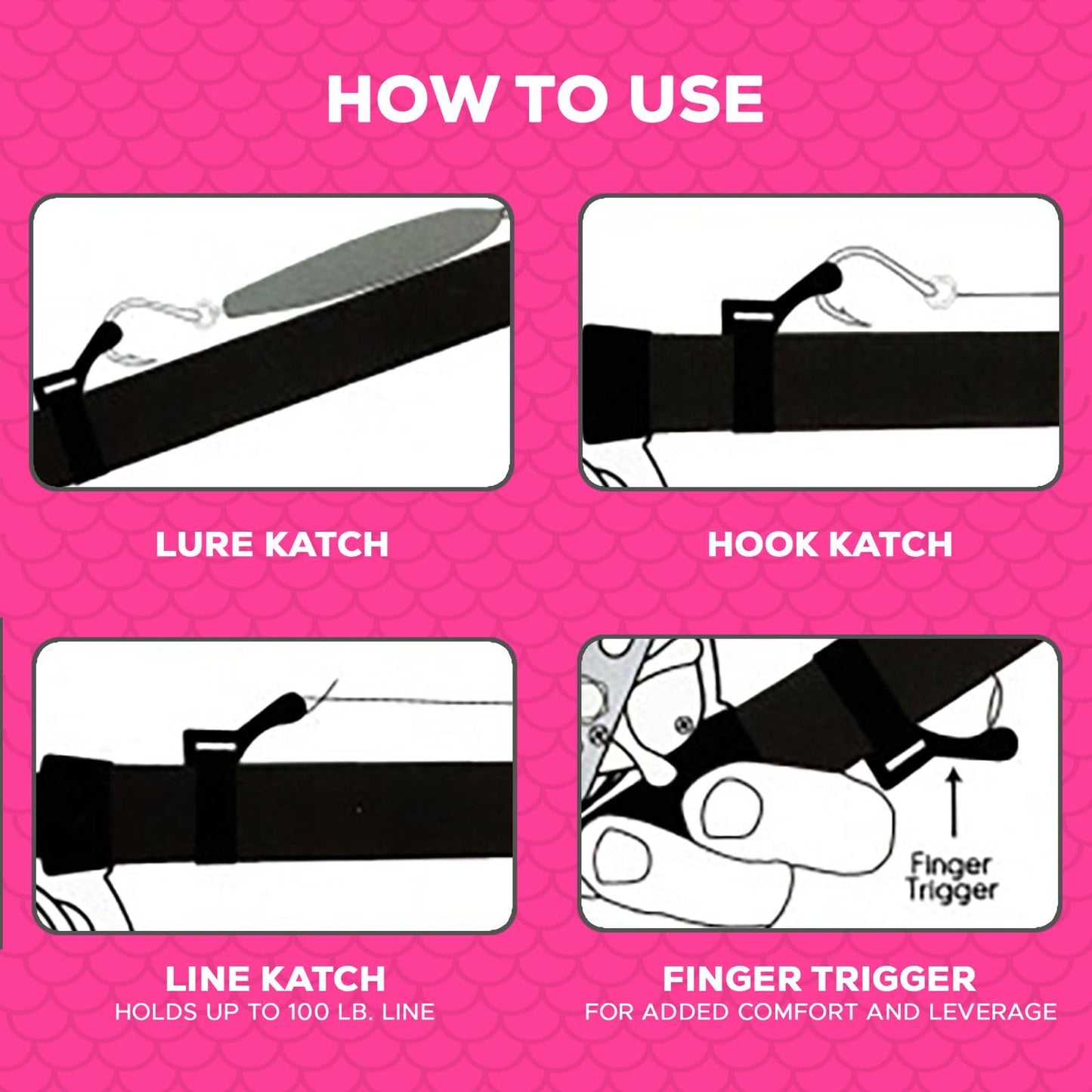 HOW TO USE

LURE KATCH

HOOK KATCH

LINE KATCH
HOLDS UP TO 100 LB. LINE

Finger Trigger

FINGER TRIGGER
FOR ADDED COMFORT AND LEVERAGE