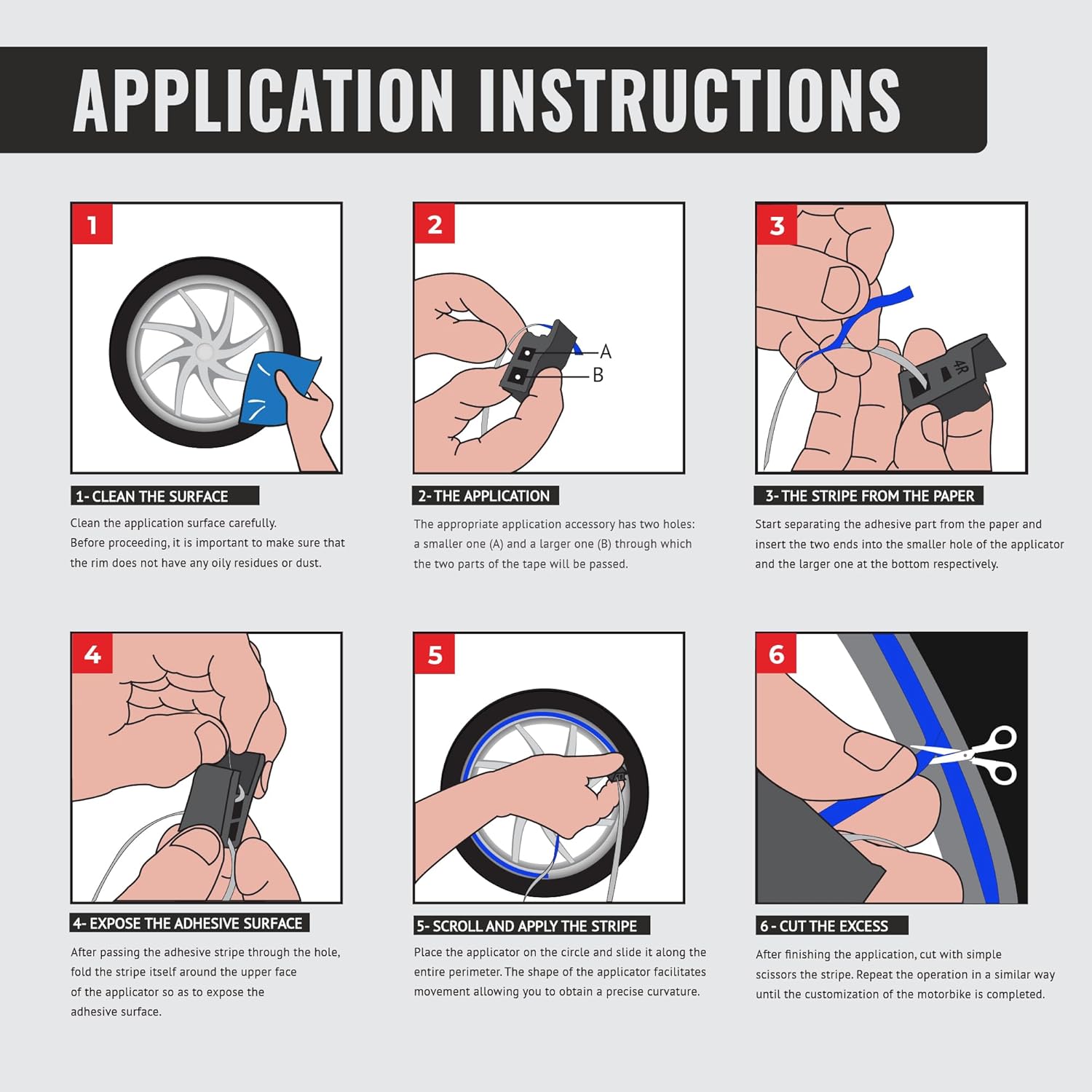 APPLICATION INSTRUCTIONS

1

1- CLEAN THE SURFACE

Clean the application surface carefully. Before proceeding, it is important to make sure that the rim does not have any oily residues or dust.

2

A
B

2- THE APPLICATION

The appropriate application accessory has two holes: a smaller one (A) and a larger one (B) through which the two parts of the tape will be passed.

3

4R

3- THE STRIPE FROM THE PAPER

Start separating the adhesive part from the paper and insert the two ends into the smaller hole of the applicator and the larger one at the bottom respectively.

4

4- EXPOSE THE ADHESIVE SURFACE

After passing the adhesive stripe through the hole, fold the stripe itself around the upper face of the applicator so as to expose the adhesive surface.

5

5- SCROLL AND APPLY THE STRIPE

Place the applicator on the circle and slide it along the entire perimeter. The shape of the applicator facilitates movement allowing you to obtain a precise curvature.

6

6 - CUT THE EXCESS

After finishing the application, cut with simple scissors the stripe. Repeat the operation in a similar way until the customization of the motorbike is completed.