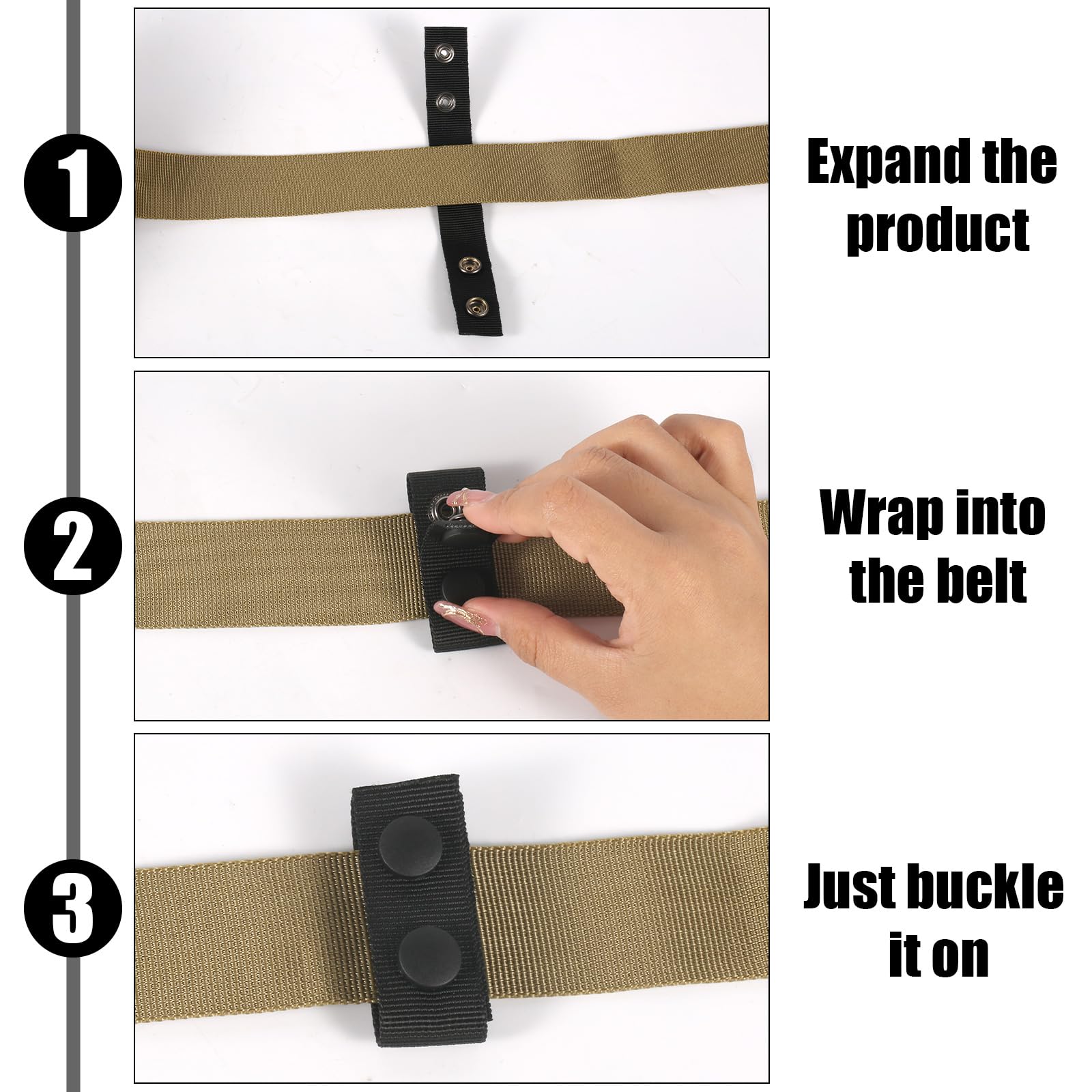 1

Expand the product

2

Wrap into the belt

3

Just buckle it on