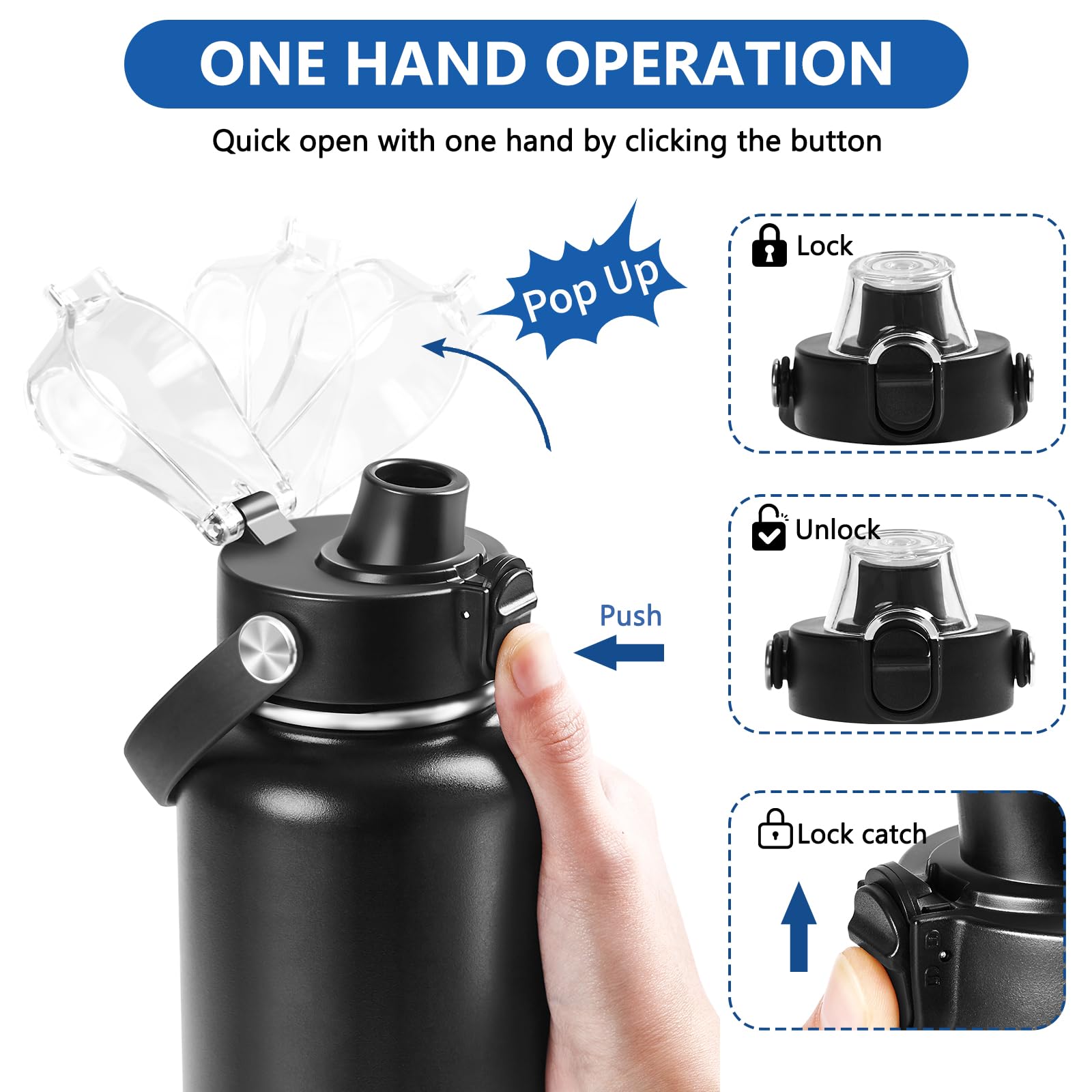 ONE HAND OPERATION

Quick open with one hand by clicking the button

Pop Up

Push

Lock

Unlock

Lock catch