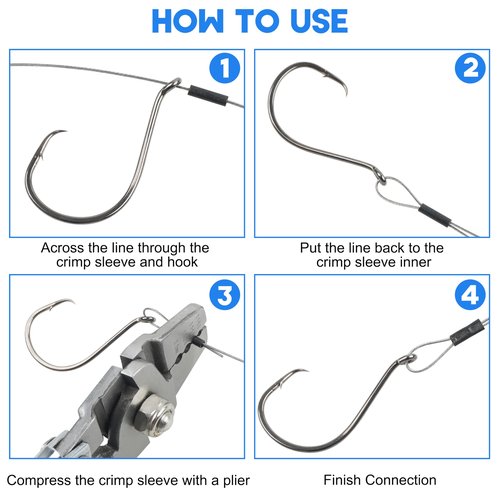 HOW TO USE

1

Across the line through the crimp sleeve and hook

2

Put the line back to the crimp sleeve inner

3

Compress the crimp sleeve with a plier

4

Finish Connection